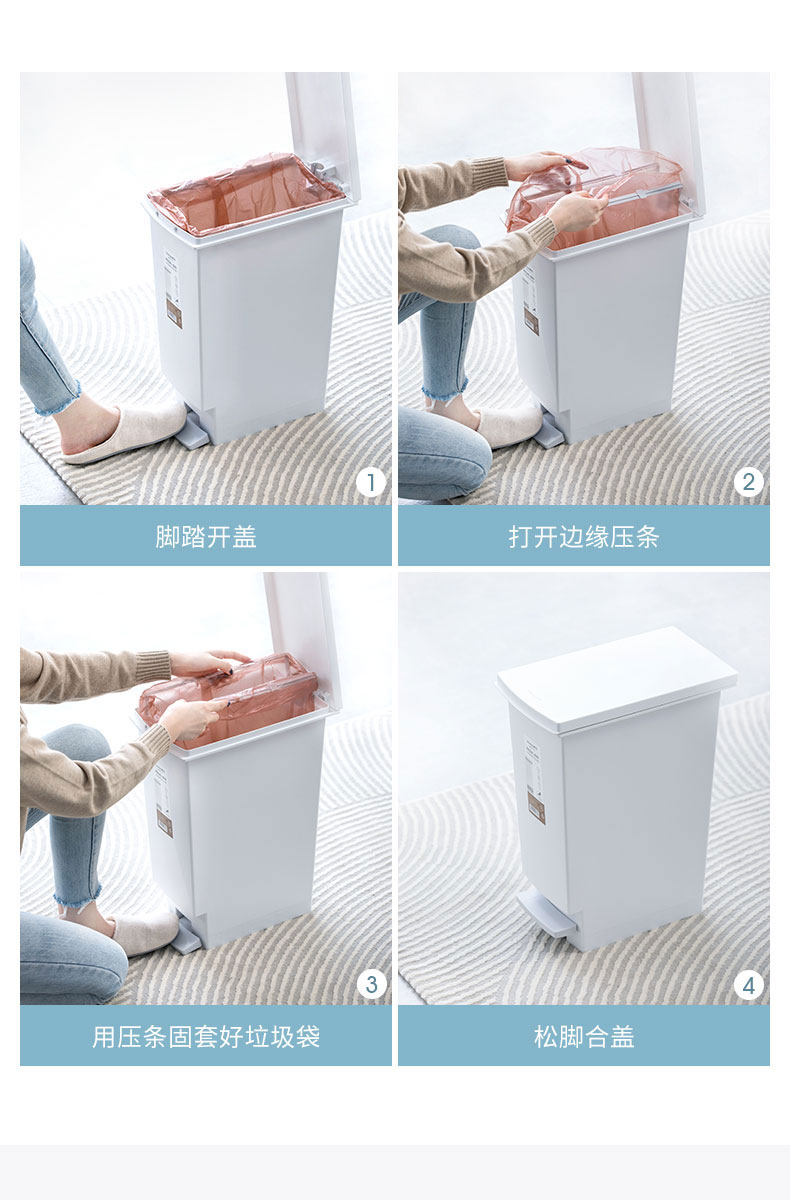 1

脚踏开盖

2

打开边缘压条

3

用压条固套好垃圾袋

4

松脚合盖