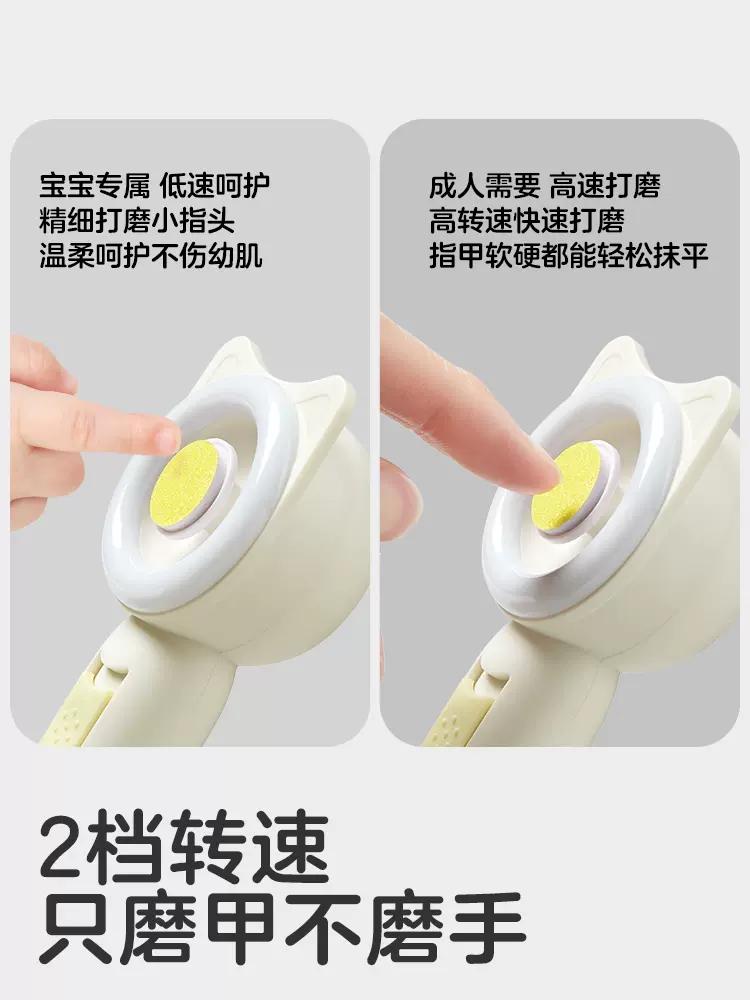 宝宝专属 低速呵护
精细打磨小指头
温柔呵护不伤幼肌

成人需要 高速打磨
高转速快速打磨
指甲软硬都能轻松抹平

2档转速
只磨甲不磨手