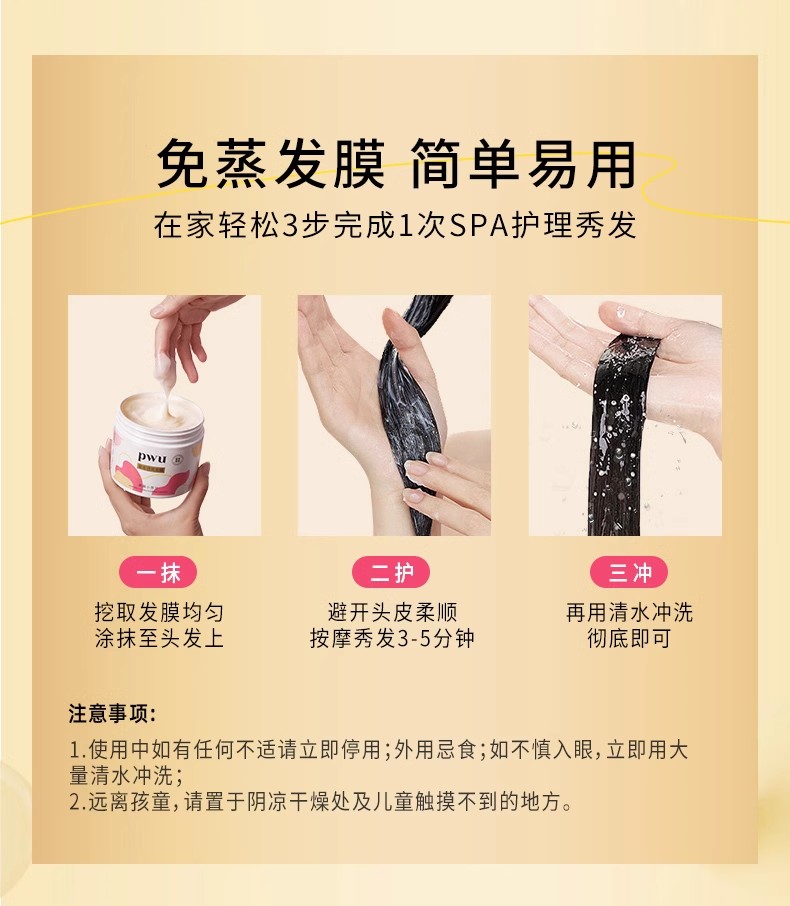 免蒸发膜 简单易用
在家轻松3步完成1次SPA护理秀发

pwu

一抹
挖取发膜均匀
涂抹至头发上

二护
避开头皮柔顺
按摩秀发3-5分钟

三冲
再用清水冲洗
彻底即可

注意事项:
1.使用中如有任何不适请立即停用;外用忌食;如不慎入眼,立即用大量清水冲洗;
2.远离孩童,请置于阴凉干燥处及儿童触摸不到的地方。