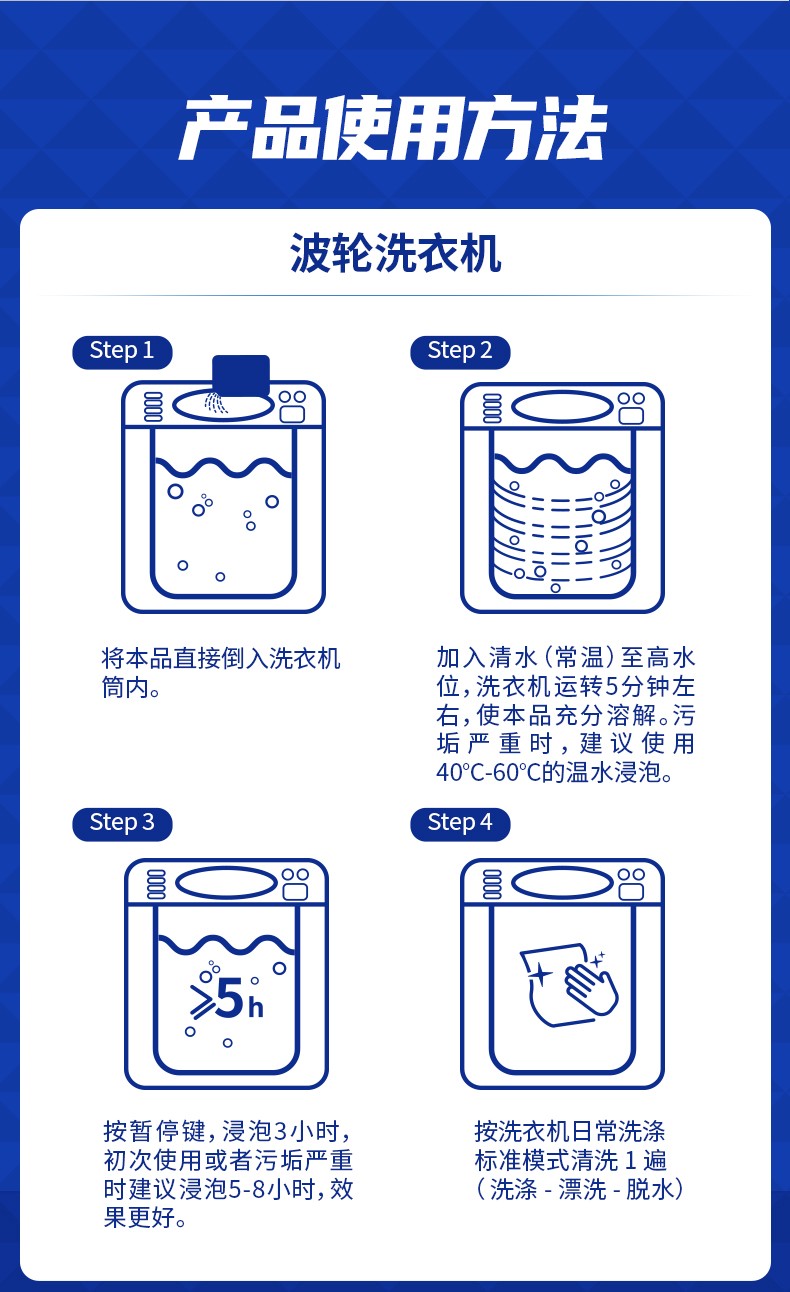 产品使用方法

波轮洗衣机

Step 1

将本品直接倒入洗衣机筒内。

Step 2

加入清水（常温）至高水位，洗衣机运转5分钟左右，使本品充分溶解。污垢严重时，建议使用40℃-60℃的温水浸泡。

Step 3

≥5h

按暂停键，浸泡3小时，初次使用或者污垢严重时建议浸泡5-8小时，效果更好。

Step 4

按洗衣机日常洗涤标准模式清洗 1 遍（洗涤 - 漂洗 - 脱水）