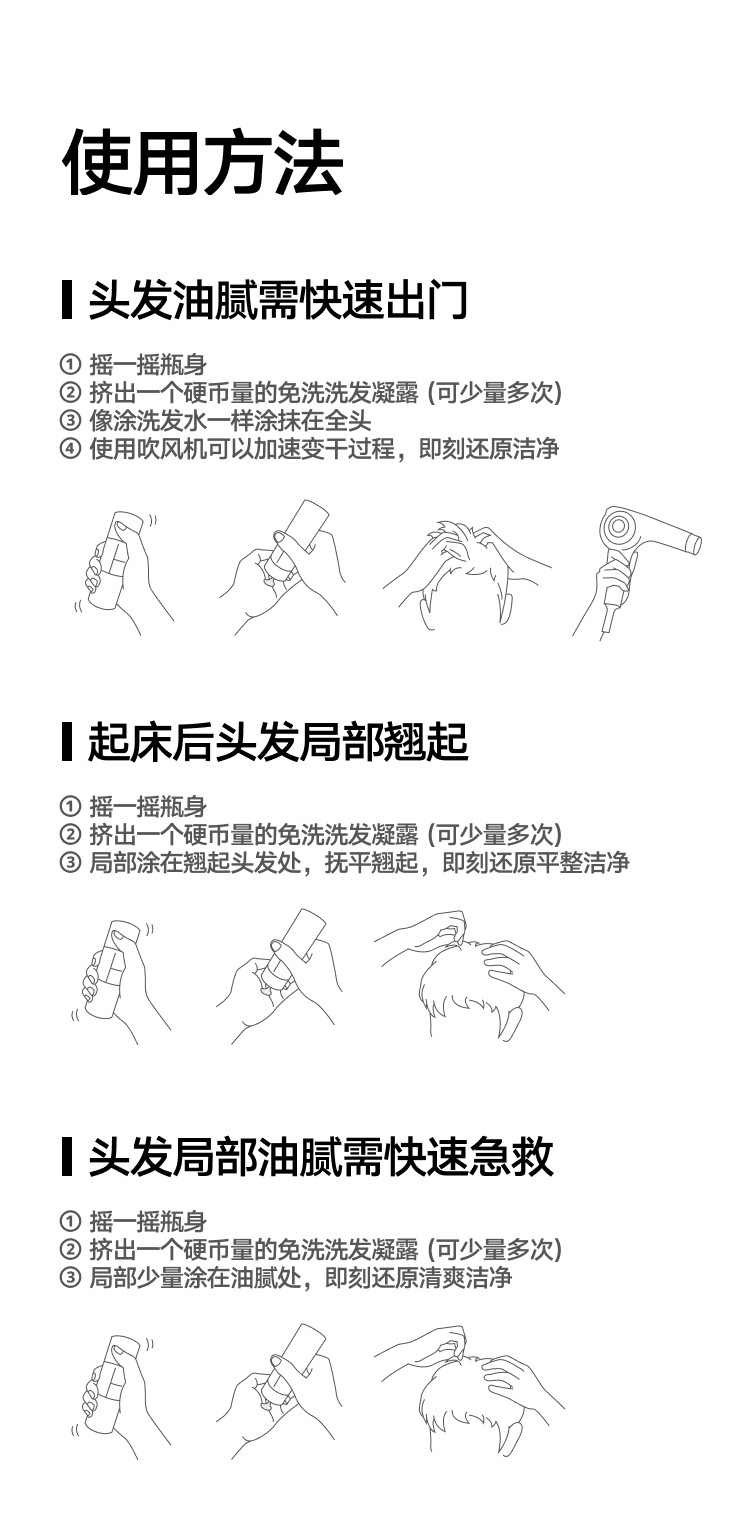 使用方法

头发油腻需快速出门

① 摇一摇瓶身
② 挤出一个硬币量的免洗洗发凝露 (可少量多次)
③ 像涂洗发水一样涂抹在全头
④ 使用吹风机可以加速变干过程，即刻还原洁净

起床后头发局部翘起

① 摇一摇瓶身
② 挤出一个硬币量的免洗洗发凝露 (可少量多次)
③ 局部涂在翘起头发处，抚平翘起，即刻还原平整洁净

头发局部油腻需快速急救

① 摇一摇瓶身
② 挤出一个硬币量的免洗洗发凝露 (可少量多次)
③ 局部少量涂在油腻处，即刻还原清爽洁净