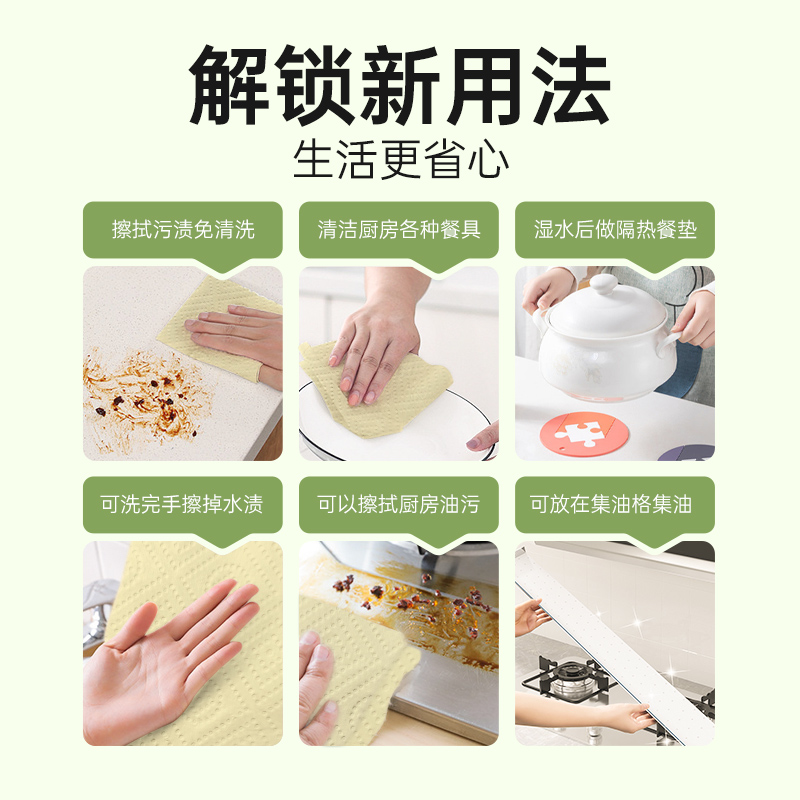 解锁新用法
生活更省心

擦拭污渍免清洗

清洁厨房各种餐具

湿水后做隔热餐垫

可洗完手擦掉水渍

可以擦拭厨房油污

可放在集油格集油