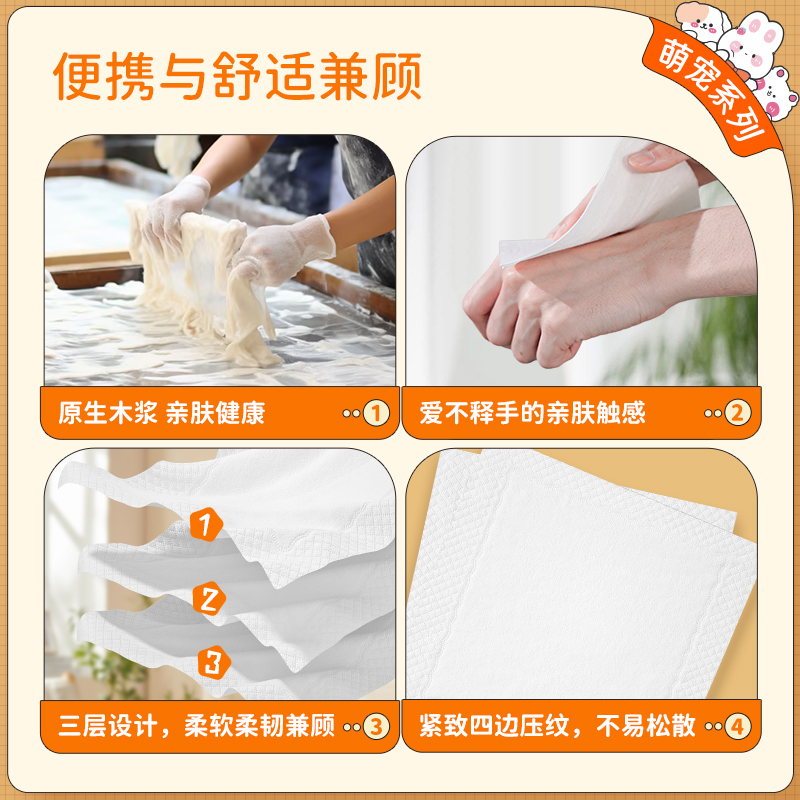 便携与舒适兼顾

萌宠系列

原生木浆 亲肤健康 ①

爱不释手的亲肤触感 ②

1
2
3

三层设计，柔软柔韧兼顾 ③

紧致四边压纹，不易松散 ④