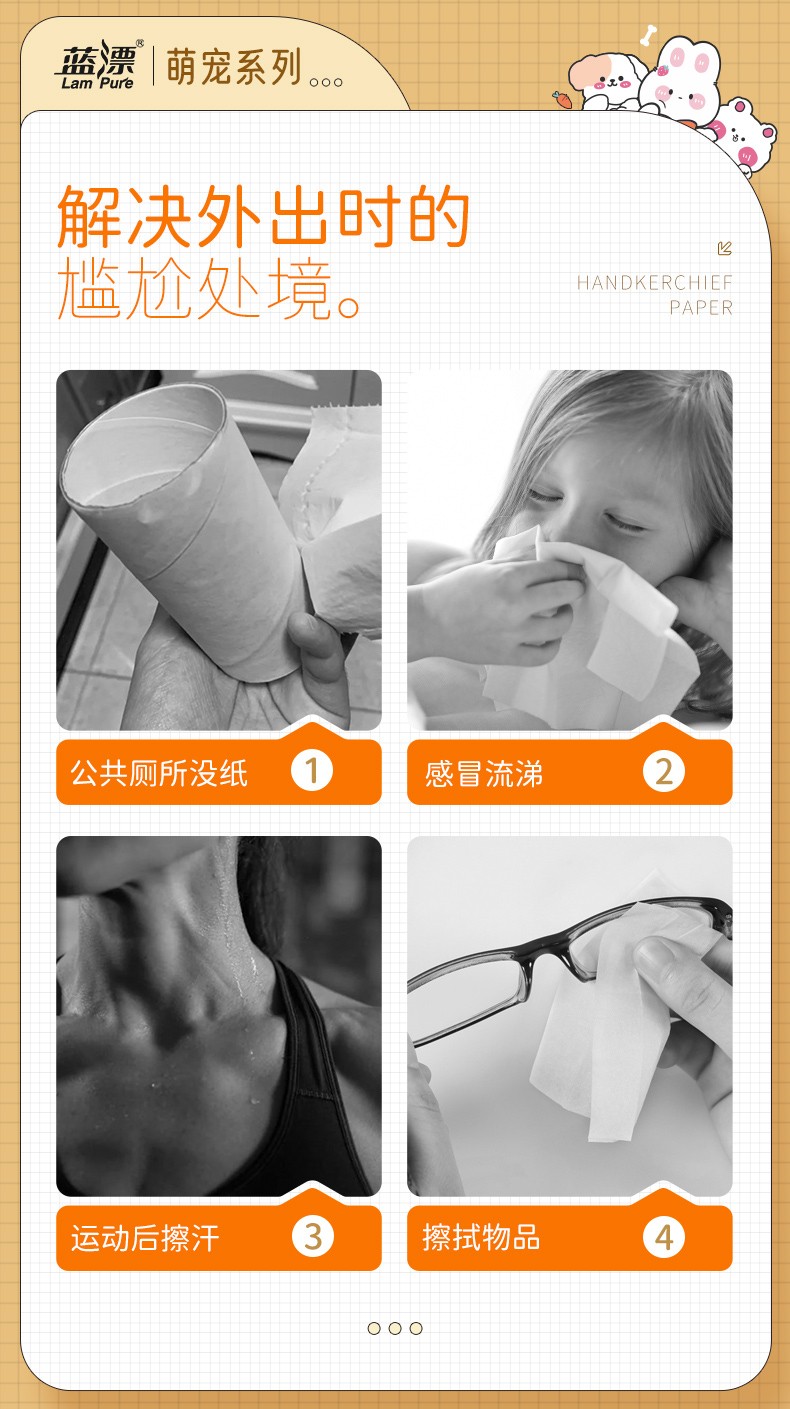 蓝漂®
Lam Pure
萌宠系列

解决外出时的
尴尬处境。

HANDKERCHIEF
PAPER

公共厕所没纸 1

感冒流涕 2

运动后擦汗 3

擦拭物品 4