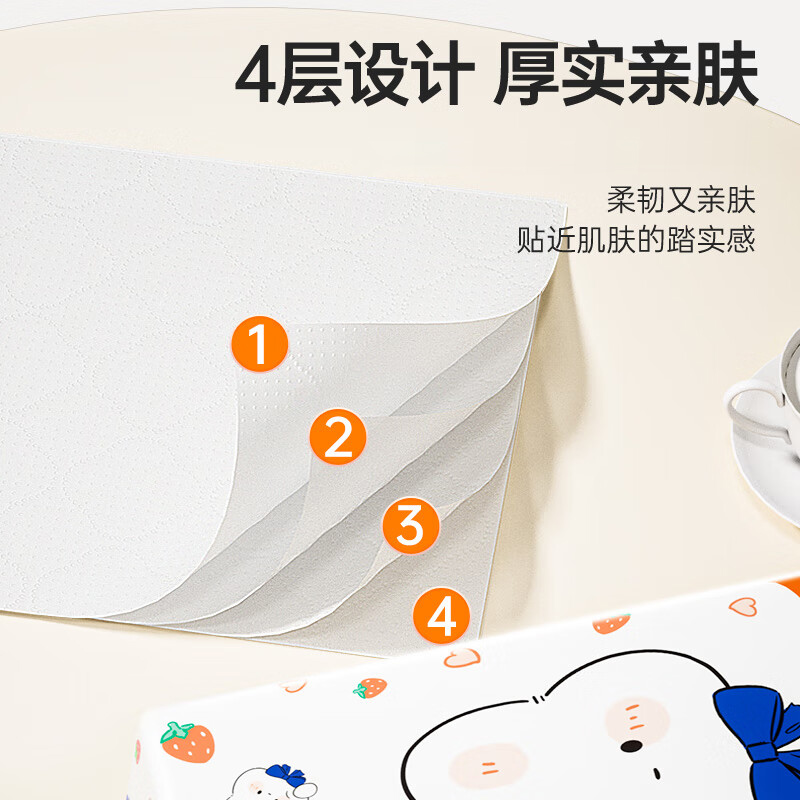 4层设计 厚实亲肤

柔韧又亲肤
贴近肌肤的踏实感

1

2

3

4