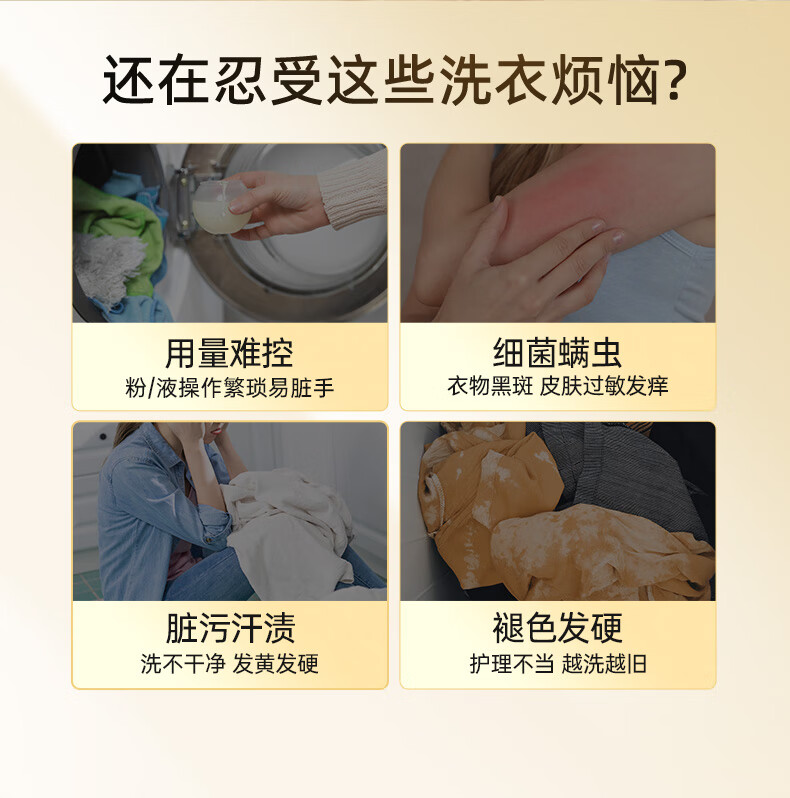 还在忍受这些洗衣烦恼?

用量难控
粉/液操作繁琐易脏手

细菌螨虫
衣物黑斑 皮肤过敏发痒

脏污汗渍
洗不干净 发黄发硬

褪色发硬
护理不当 越洗越旧