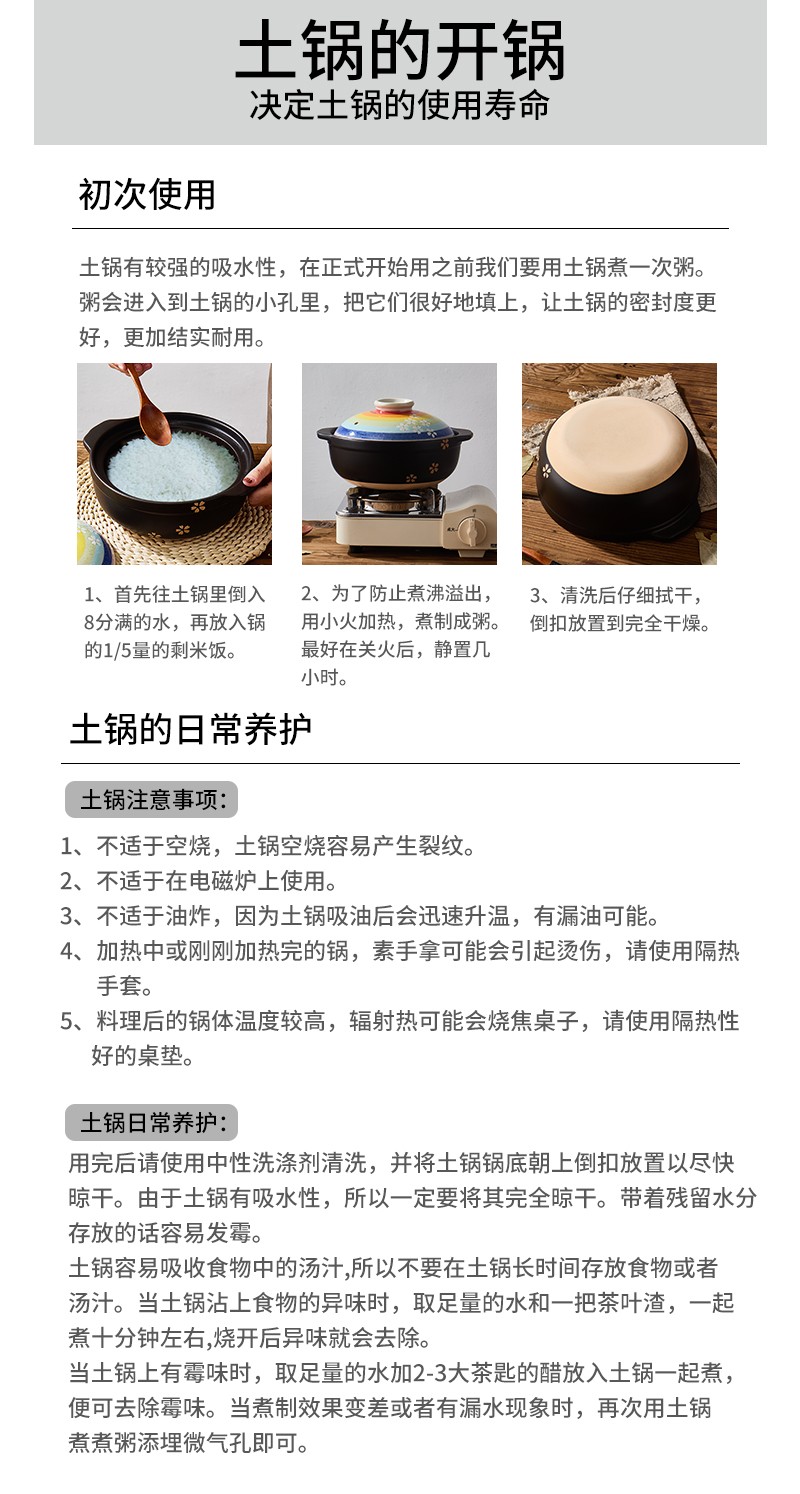 土锅的开锅
决定土锅的使用寿命

初次使用

土锅有较强的吸水性，在正式开始用之前我们要用土锅煮一次粥。粥会进入到土锅的小孔里，把它们很好地填上，让土锅的密封度更好，更加结实耐用。

1、首先往土锅里倒入8分满的水，再放入锅的1/5量的剩米饭。

2、为了防止煮沸溢出，用小火加热，煮制成粥。最好在关火后，静置几小时。

3、清洗后仔细拭干，倒扣放置到完全干燥。

土锅的日常养护

土锅注意事项：

1、不适于空烧，土锅空烧容易产生裂纹。
2、不适于在电磁炉上使用。
3、不适于油炸，因为土锅吸油后会迅速升温，有漏油可能。
4、加热中或刚刚加热完的锅，素手拿可能会引起烫伤，请使用隔热手套。
5、料理后的锅体温度较高，辐射热可能会烧焦桌子，请使用隔热性好的桌垫。

土锅日常养护：

用完后请使用中性洗涤剂清洗，并将土锅锅底朝上倒扣放置以尽快晾干。由于土锅有吸水性，所以一定要将其完全晾干。带着残留水分存放的话容易发霉。
土锅容易吸收食物中的汤汁,所以不要在土锅长时间存放食物或者汤汁。当土锅沾上食物的异味时，取足量的水和一把茶叶渣，一起煮十分钟左右,烧开后异味就会去除。
当土锅上有霉味时，取足量的水加2-3大茶匙的醋放入土锅一起煮，便可去除霉味。当煮制效果变差或者有漏水现象时，再次用土锅煮煮粥添埋微气孔即可。