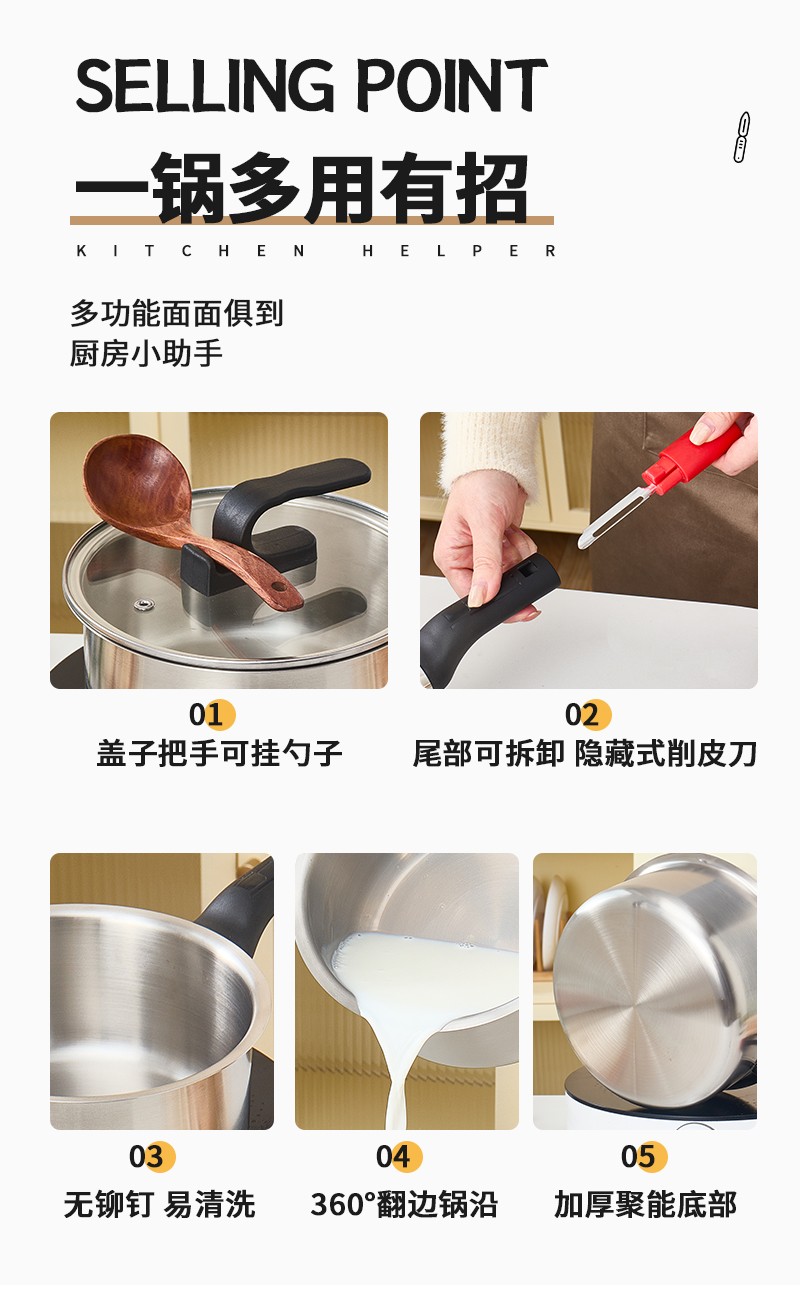 SELLING POINT
一锅多用有招
KITCHEN HELPER

多功能面面俱到
厨房小助手

01
盖子把手可挂勺子

02
尾部可拆卸 隐藏式削皮刀

03
无铆钉 易清洗

04
360°翻边锅沿

05
加厚聚能底部