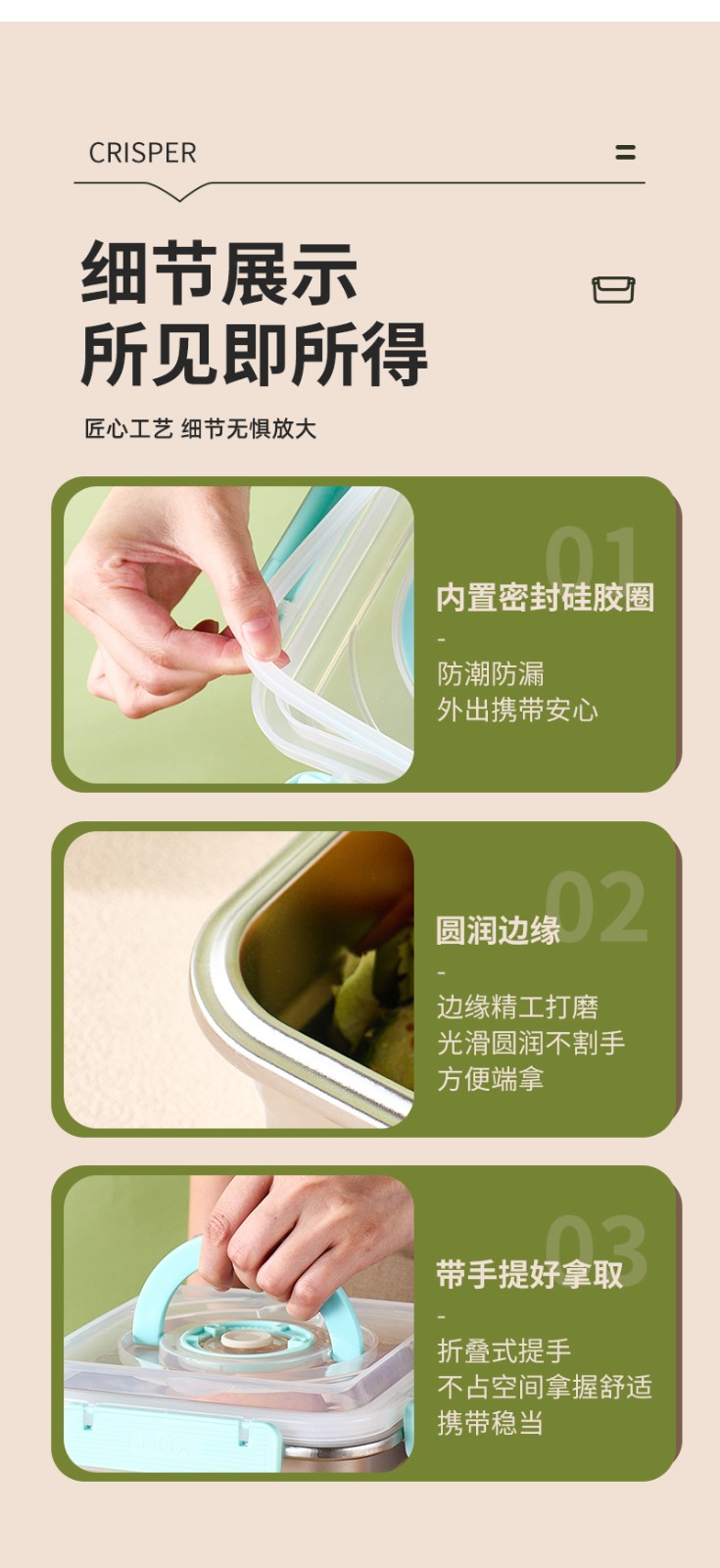 CRISPER

细节展示
所见即所得

匠心工艺 细节无惧放大

01
内置密封硅胶圈
-
防潮防漏
外出携带安心

02
圆润边缘
-
边缘精工打磨
光滑圆润不割手
方便端拿

03
带手提好拿取
-
折叠式提手
不占空间拿握舒适
携带稳当