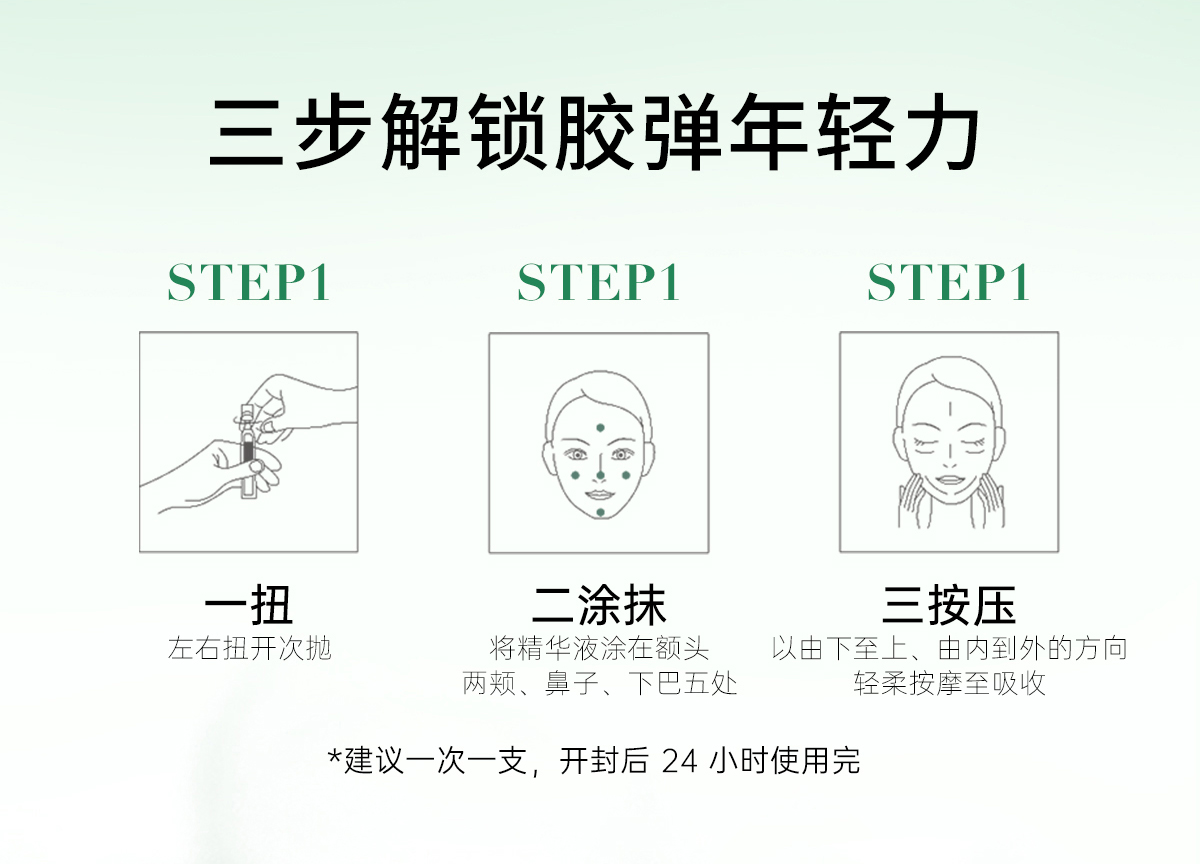 三步解锁胶弹年轻力

STEP1

一扭
左右扭开次抛

STEP1

二涂抹
将精华液涂在额头
两颊、鼻子、下巴五处

STEP1

三按压
以由下至上、由内到外的方向
轻柔按摩至吸收

*建议一次一支，开封后 24 小时使用完