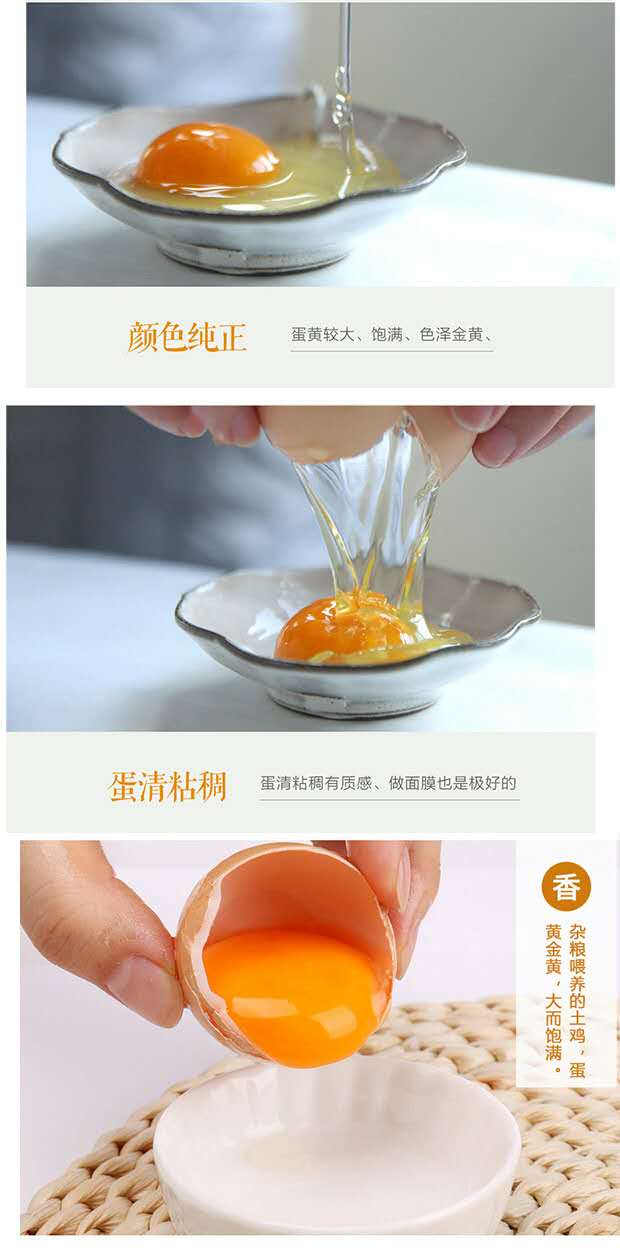 颜色纯正

蛋黄较大、饱满、色泽金黄、

蛋清粘稠

蛋清粘稠有质感、做面膜也是极好的

香

杂粮喂养的土鸡，蛋黄金黄，大而饱满。