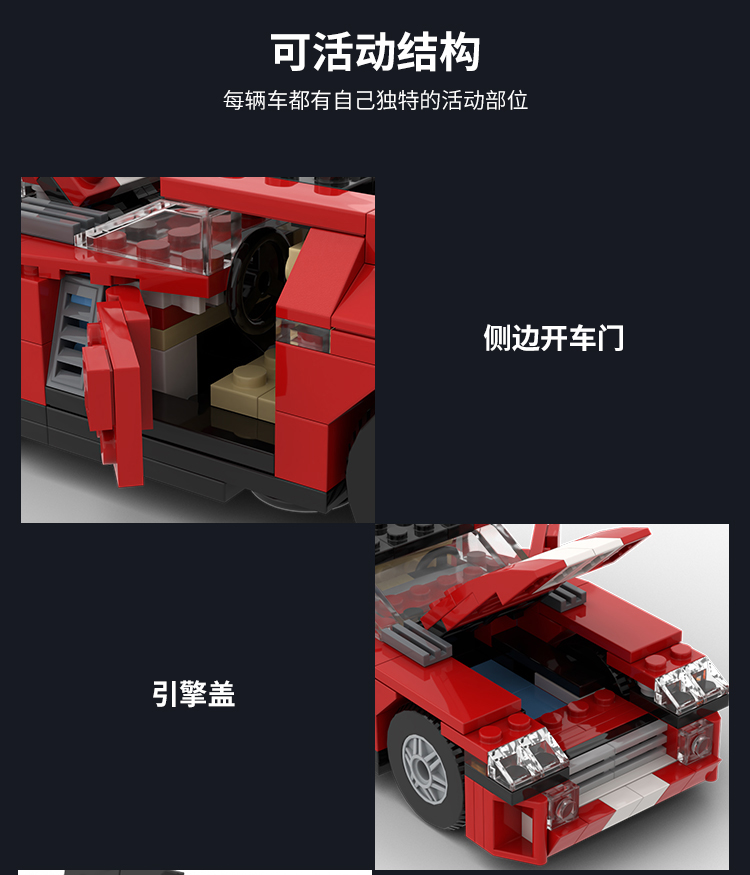 可活动结构

每辆车都有自己独特的活动部位

侧边开车门

引擎盖