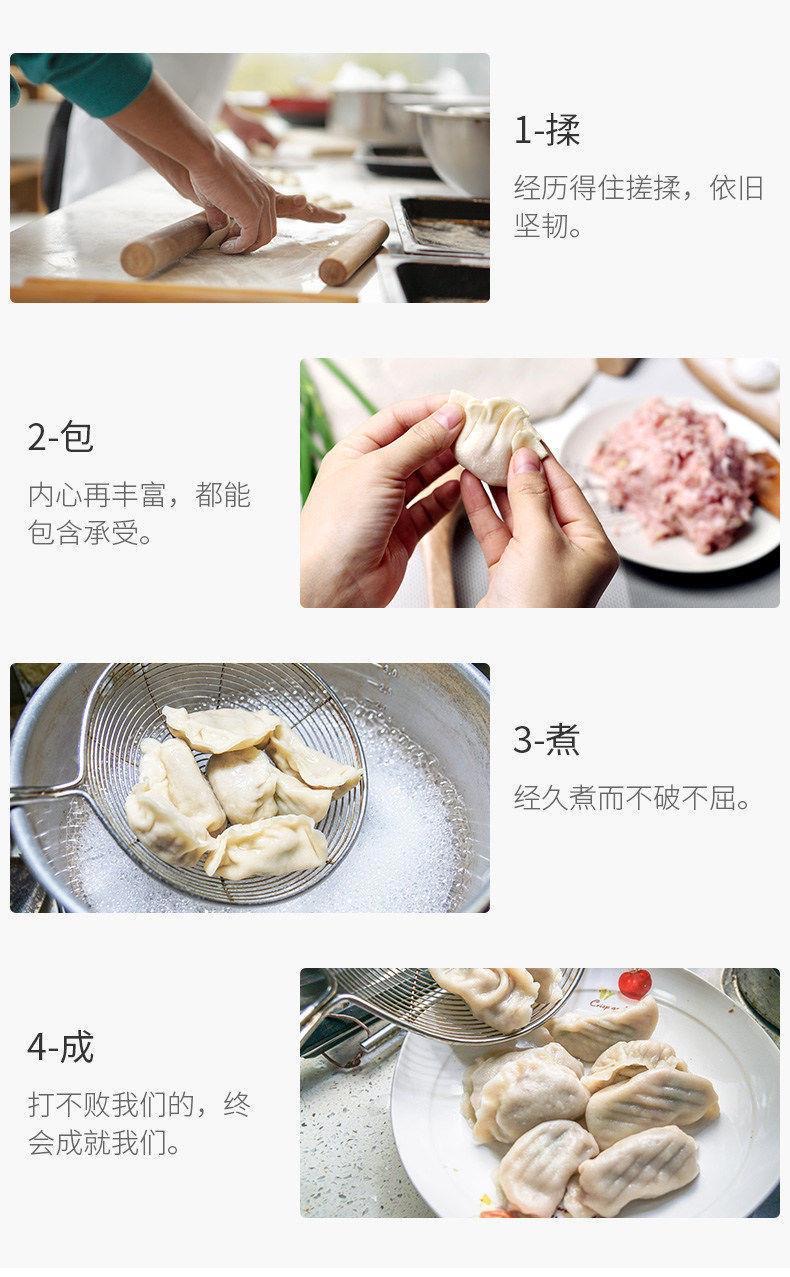 1-揉

经历得住搓揉，依旧坚韧。

2-包

内心再丰富，都能包含承受。

3-煮

经久煮而不破不屈。

4-成

打不败我们的，终会成就我们。