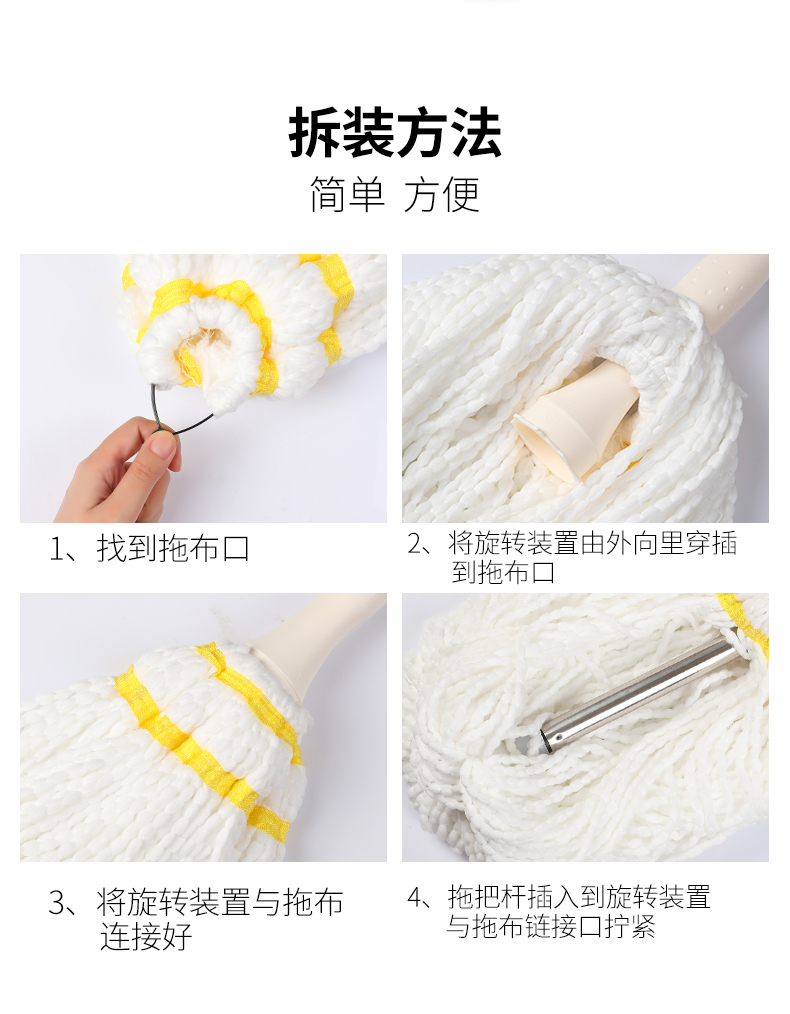 拆装方法

简单 方便

1、找到拖布口

2、将旋转装置由外向里穿插到拖布口

3、将旋转装置与拖布连接好

4、拖把杆插入到旋转装置与拖布链接口拧紧