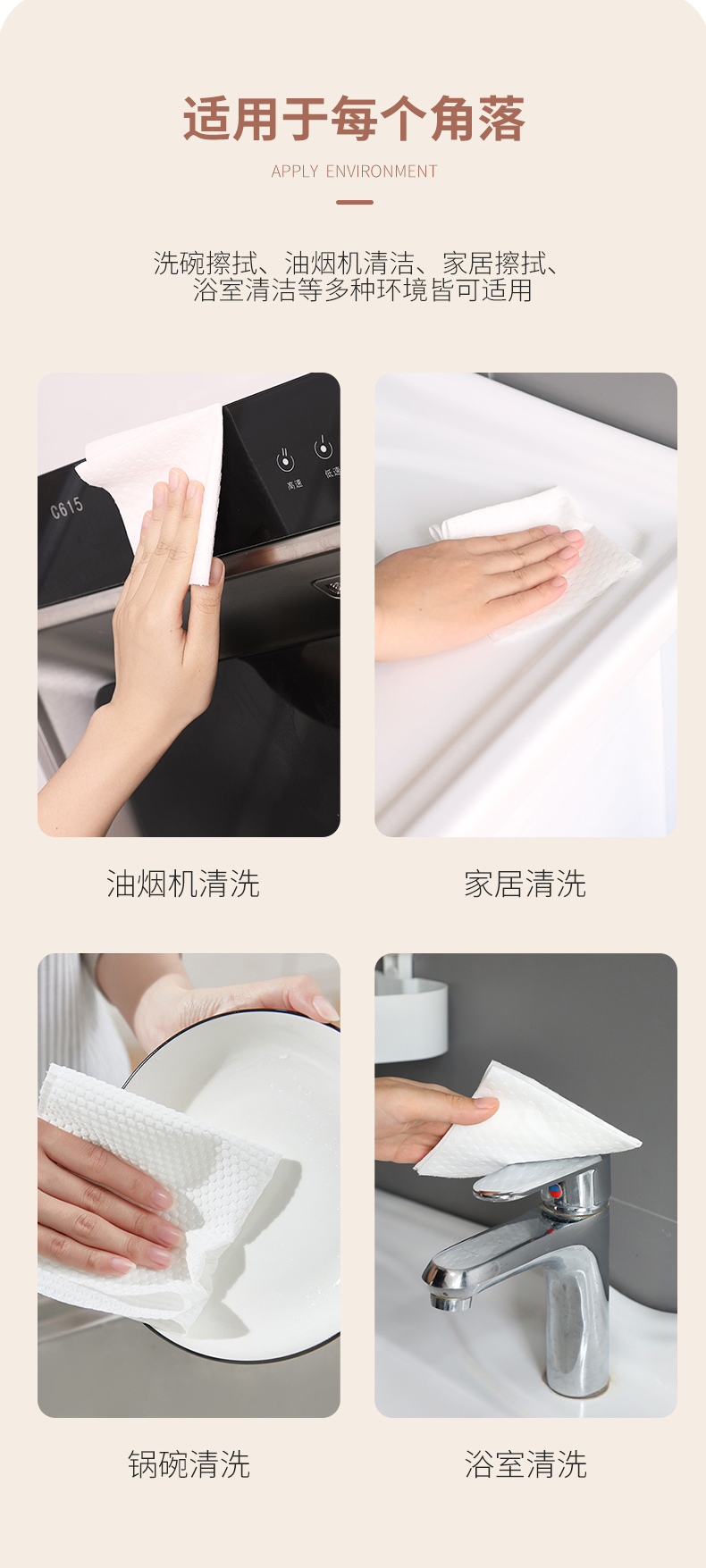 适用于每个角落

APPLY ENVIRONMENT

洗碗擦拭、油烟机清洁、家居擦拭、浴室清洁等多种环境皆可适用

C615

高速

低速

油烟机清洗

家居清洗

锅碗清洗

浴室清洗