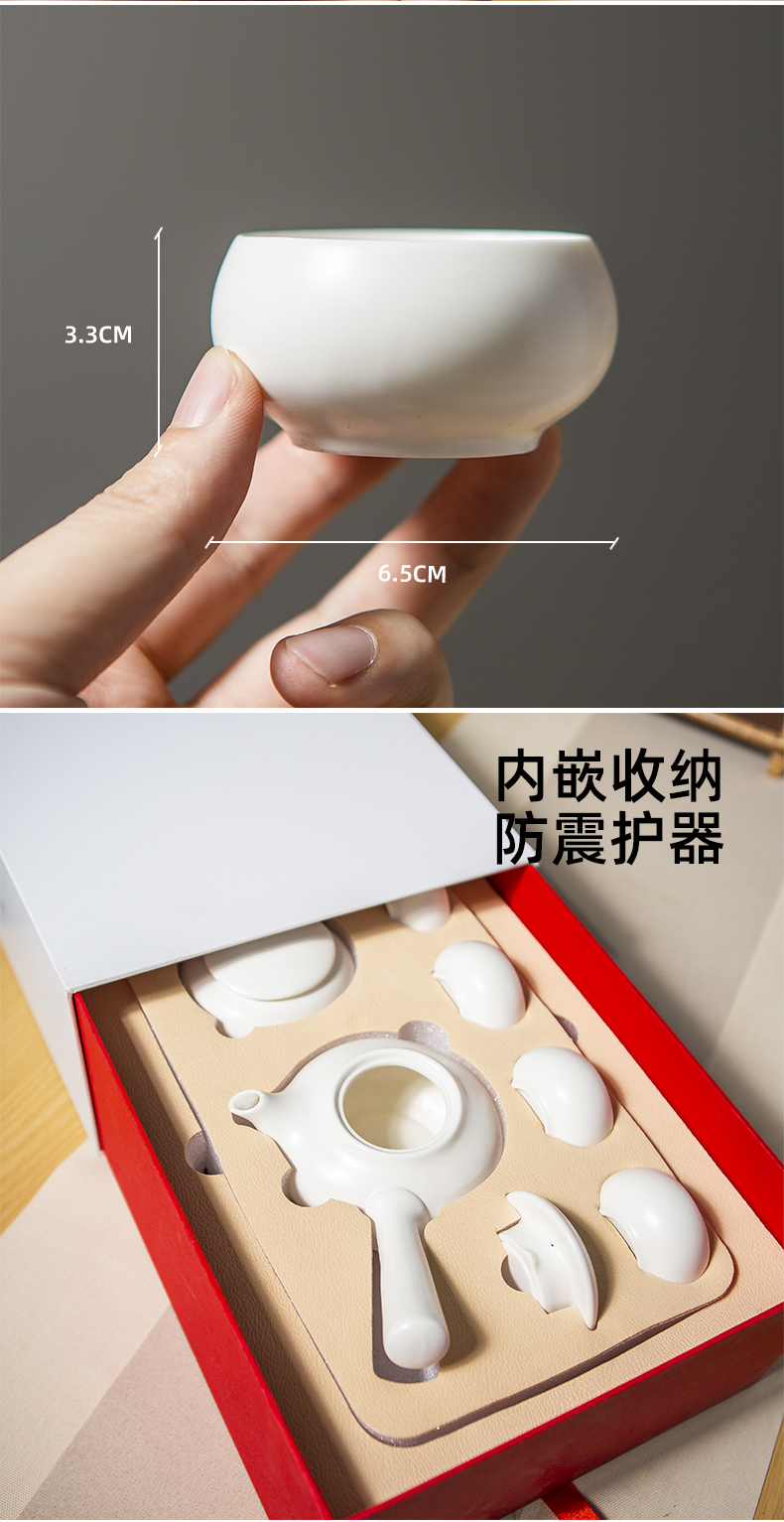 3.3CM

6.5CM

内嵌收纳
防震护器