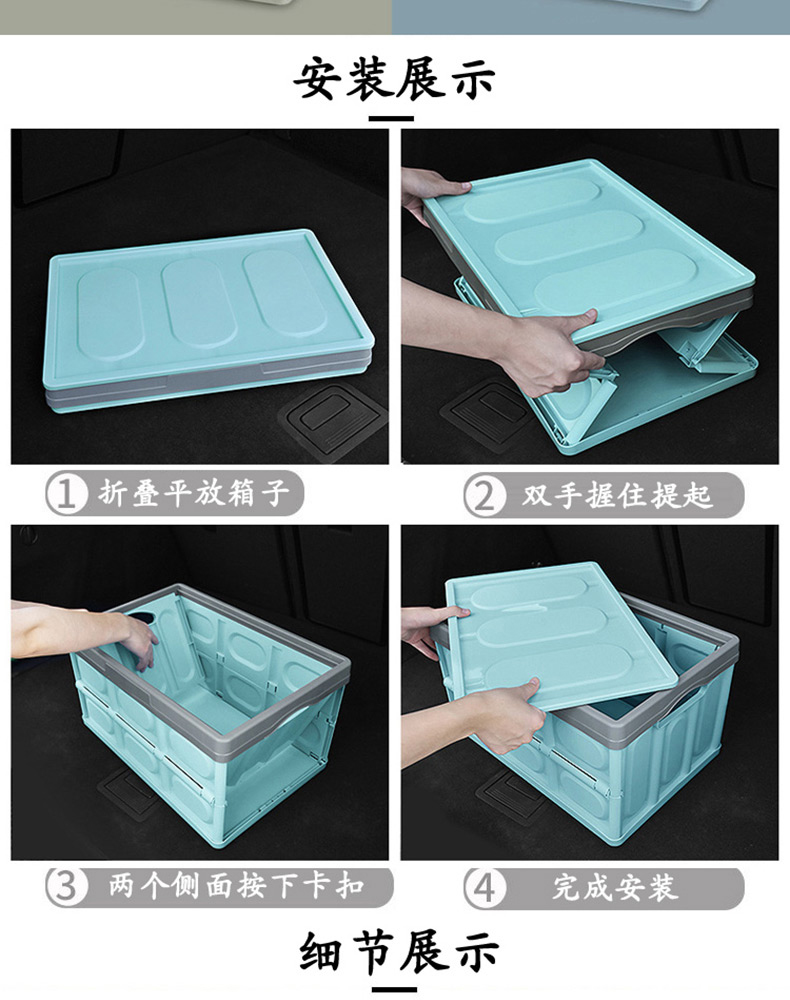 安装展示

1 折叠平放箱子

2 双手握住提起

3 两个侧面按下卡扣

4 完成安装

细节展示