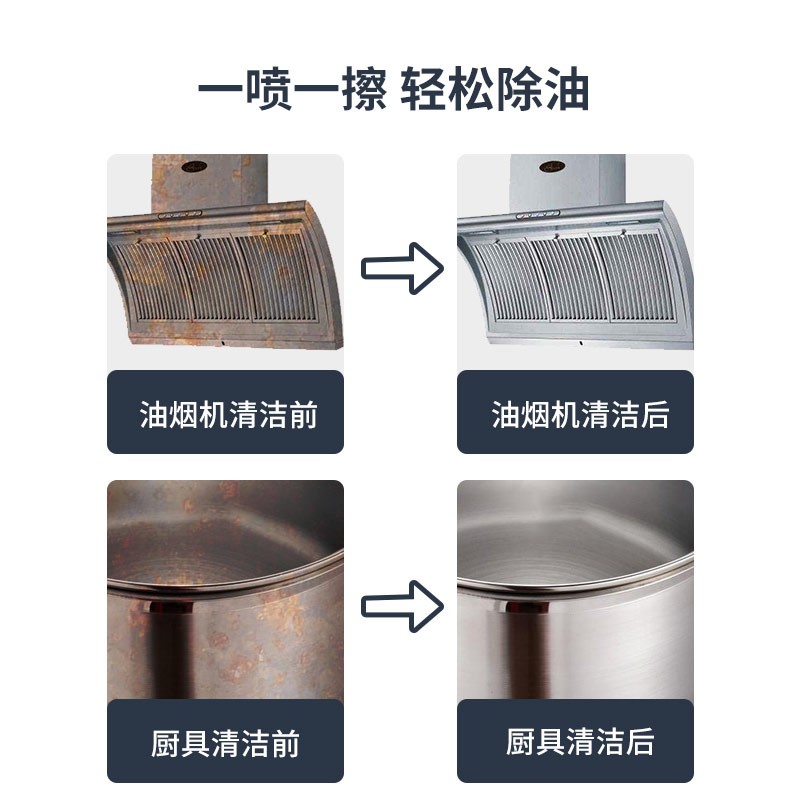 一喷一擦 轻松除油

油烟机清洁前

油烟机清洁后

厨具清洁前

厨具清洁后