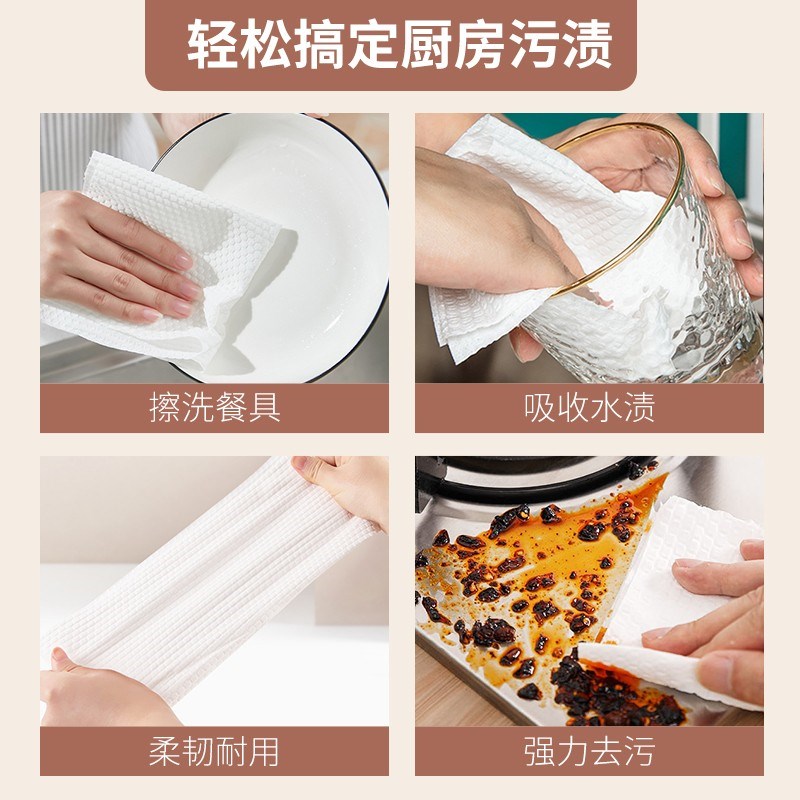 轻松搞定厨房污渍

擦洗餐具

吸收水渍

柔韧耐用

强力去污