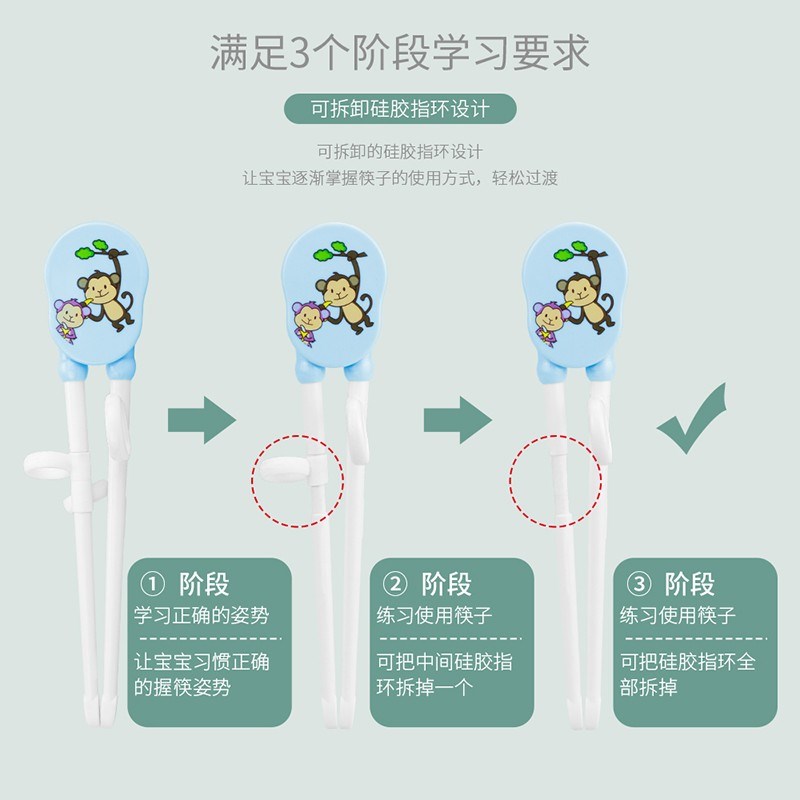 满足3个阶段学习要求

可拆卸硅胶指环设计

可拆卸的硅胶指环设计
让宝宝逐渐掌握筷子的使用方式，轻松过渡

① 阶段
学习正确的姿势
让宝宝习惯正确的握筷姿势

② 阶段
练习使用筷子
可把中间硅胶指环拆掉一个

③ 阶段
练习使用筷子
可把硅胶指环全部拆掉