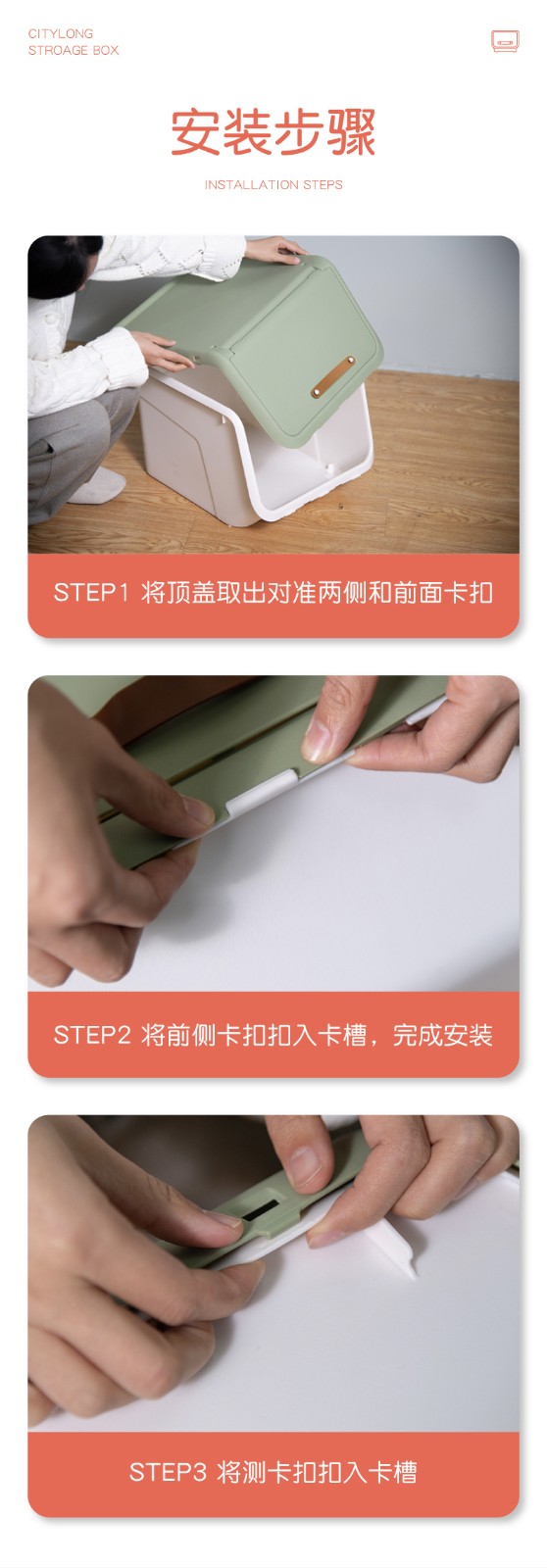 CITYLONG
STROAGE BOX

安装步骤

INSTALLATION STEPS

STEP1 将顶盖取出对准两侧和前面卡扣

STEP2 将前侧卡扣扣入卡槽，完成安装

STEP3 将测卡扣扣入卡槽