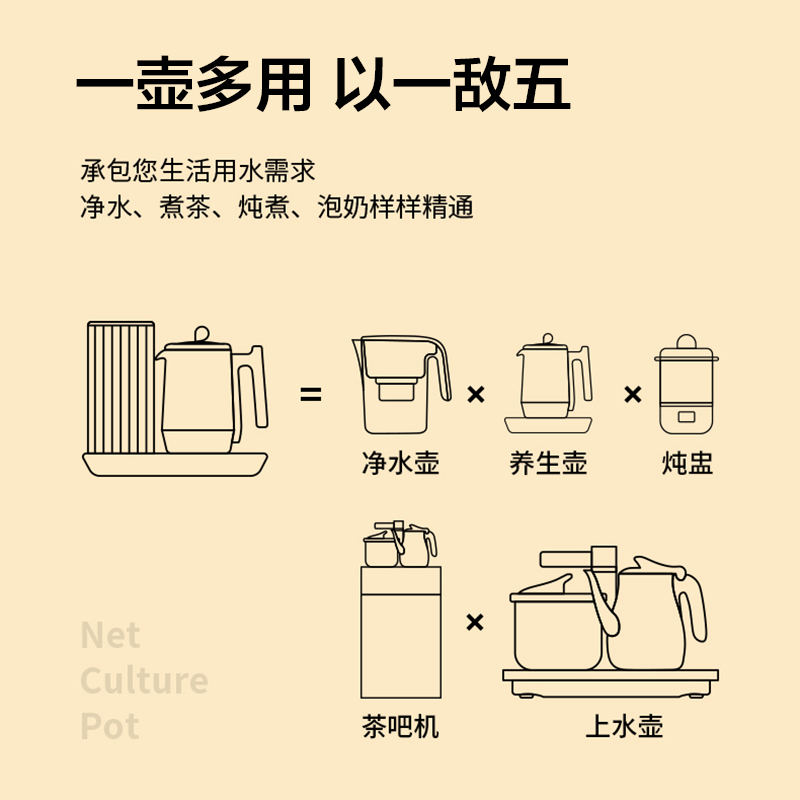 一壶多用 以一敌五

承包您生活用水需求
净水、煮茶、炖煮、泡奶样样精通

=

×

×

净水壶

养生壶

炖盅

×

Net
Culture
Pot

茶吧机

上水壶