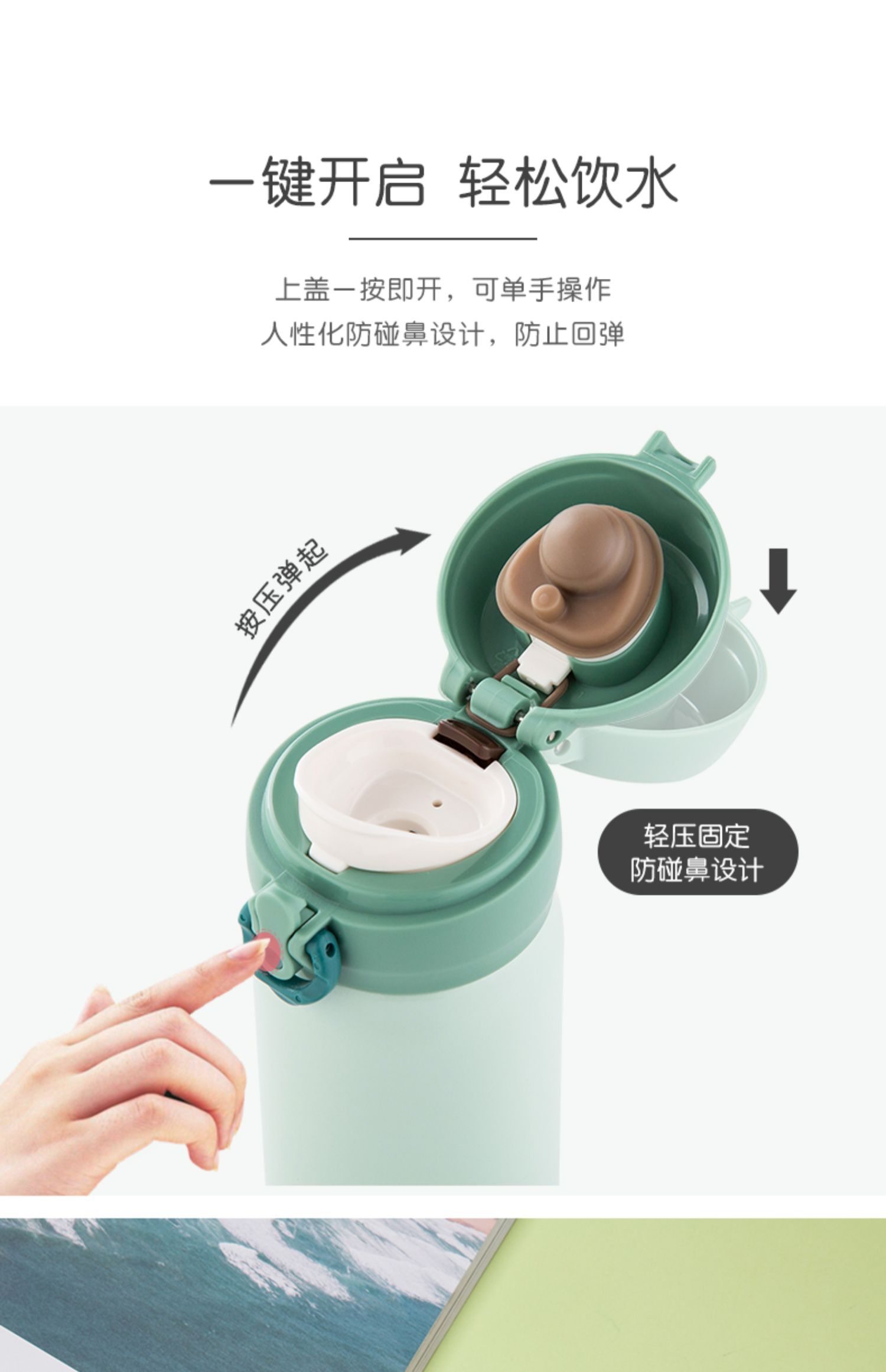 一键开启 轻松饮水

上盖一按即开，可单手操作
人性化防碰鼻设计，防止回弹

按压弹起

轻压固定
防碰鼻设计