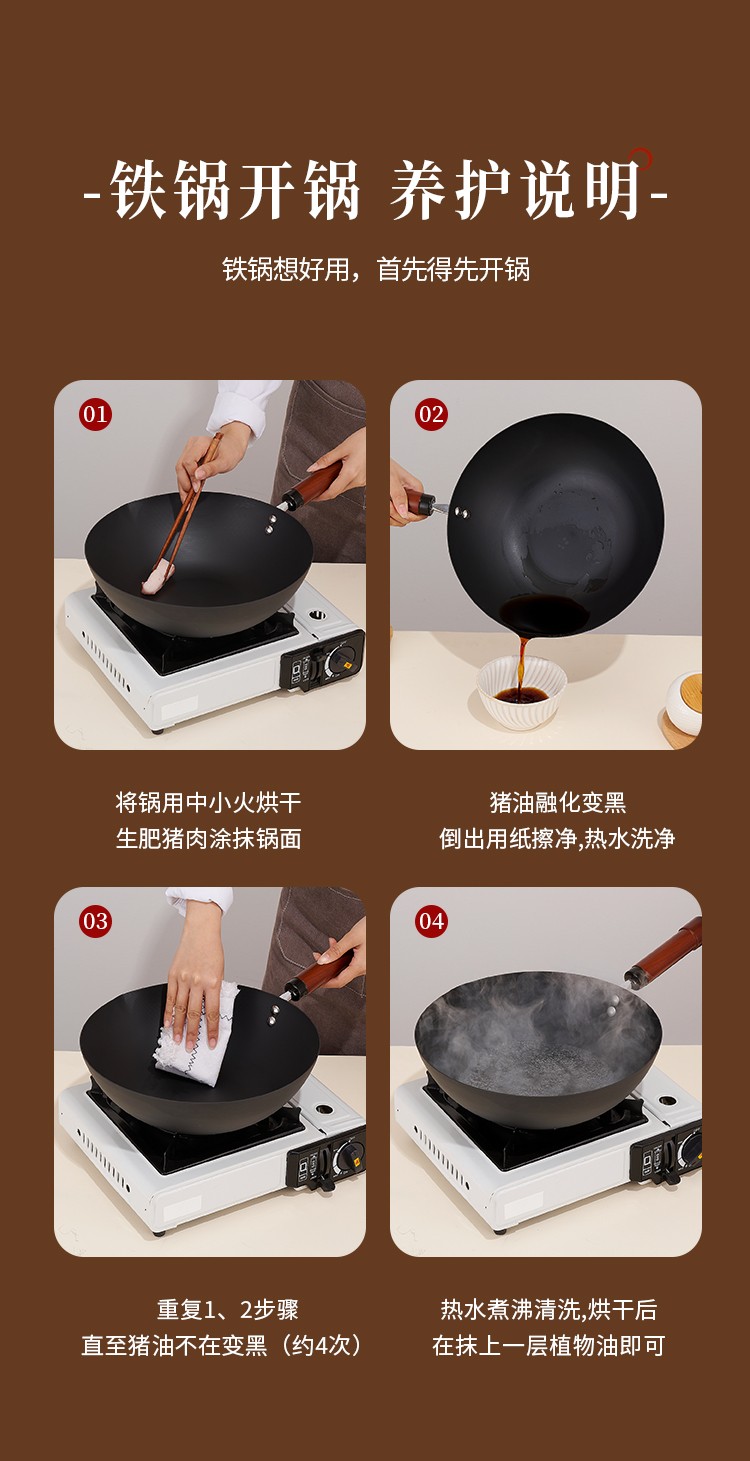 -铁锅开锅 养护说明-

铁锅想好用，首先得先开锅

01

将锅用中小火烘干
生肥猪肉涂抹锅面

02

猪油融化变黑
倒出用纸擦净,热水洗净

03

重复1、2步骤
直至猪油不在变黑（约4次）

04

热水煮沸清洗,烘干后
在抹上一层植物油即可