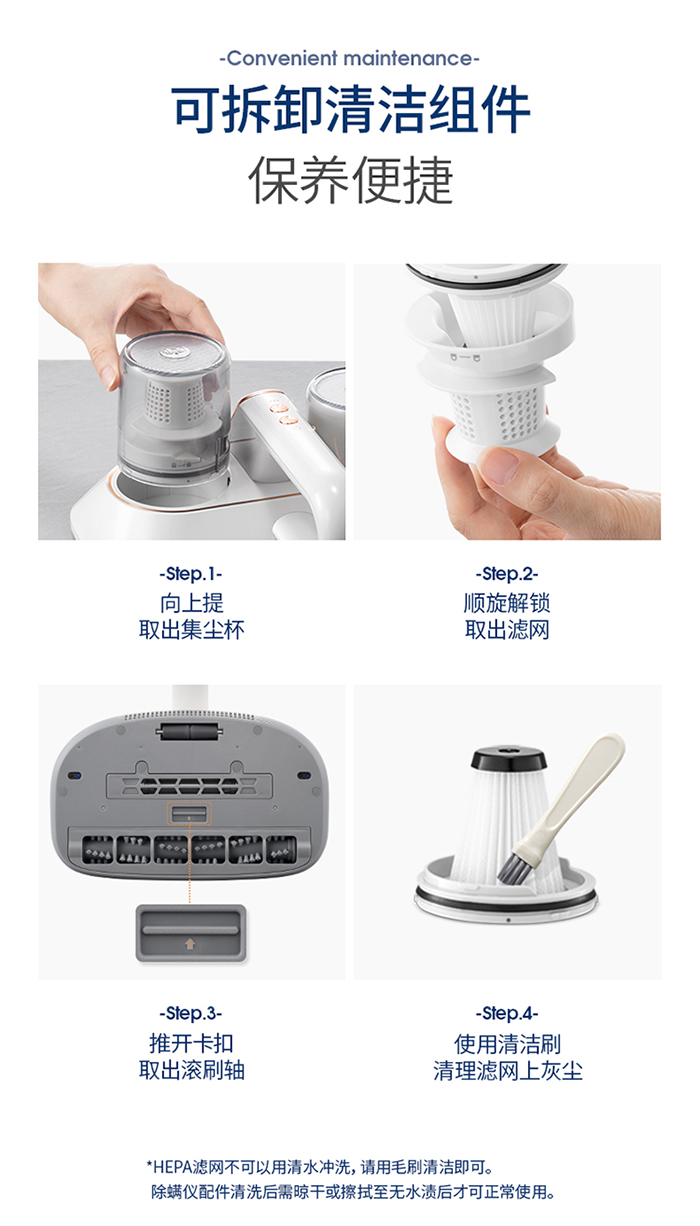 -Convenient maintenance-

可拆卸清洁组件

保养便捷

-Step.1-
向上提
取出集尘杯

-Step.2-
顺旋解锁
取出滤网

-Step.3-
推开卡扣
取出滚刷轴

-Step.4-
使用清洁刷
清理滤网上灰尘

*HEPA滤网不可以用清水冲洗，请用毛刷清洁即可。
除螨仪配件清洗后需晾干或擦拭至无水渍后才可正常使用。