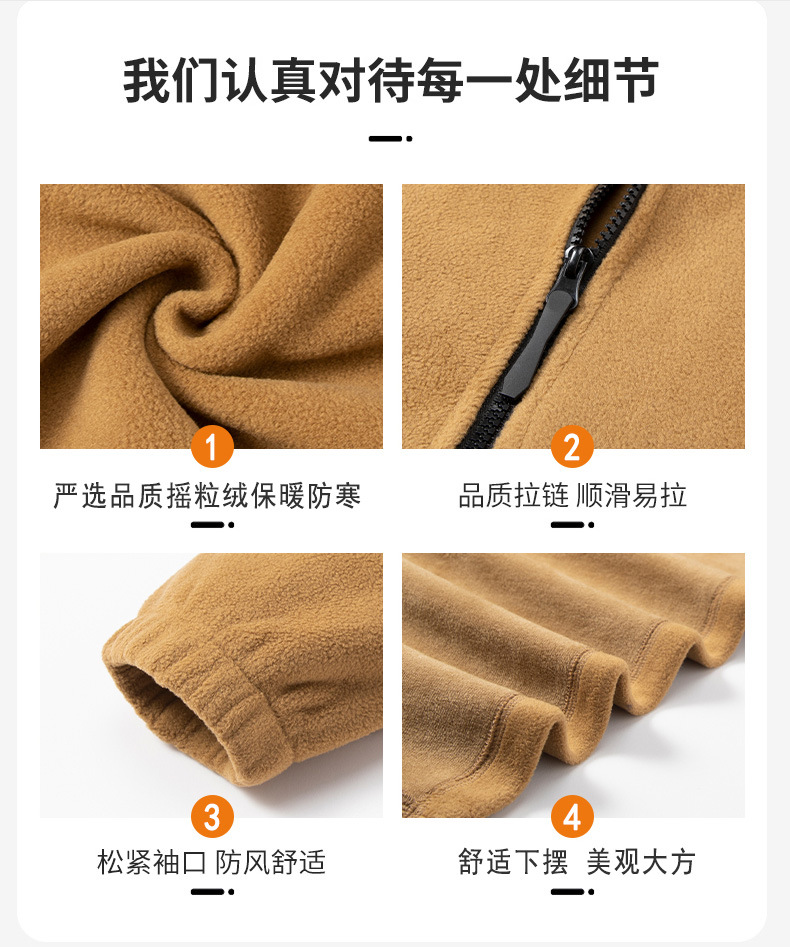 我们认真对待每一处细节

1
严选品质摇粒绒保暖防寒

2
品质拉链 顺滑易拉

3
松紧袖口 防风舒适

4
舒适下摆 美观大方