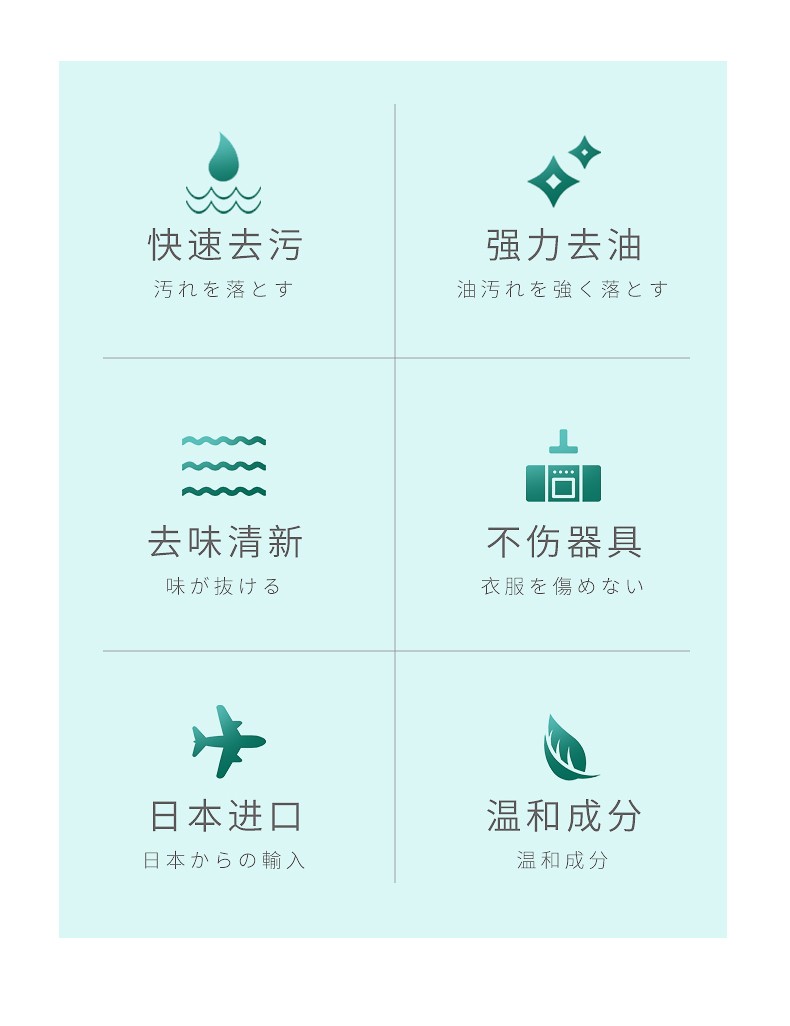 快速去污
汚れを落とす

强力去油
油汚れを強く落とす

去味清新
味が抜ける

不伤器具
衣服を傷めない

日本进口
日本からの輸入

温和成分
温和成分