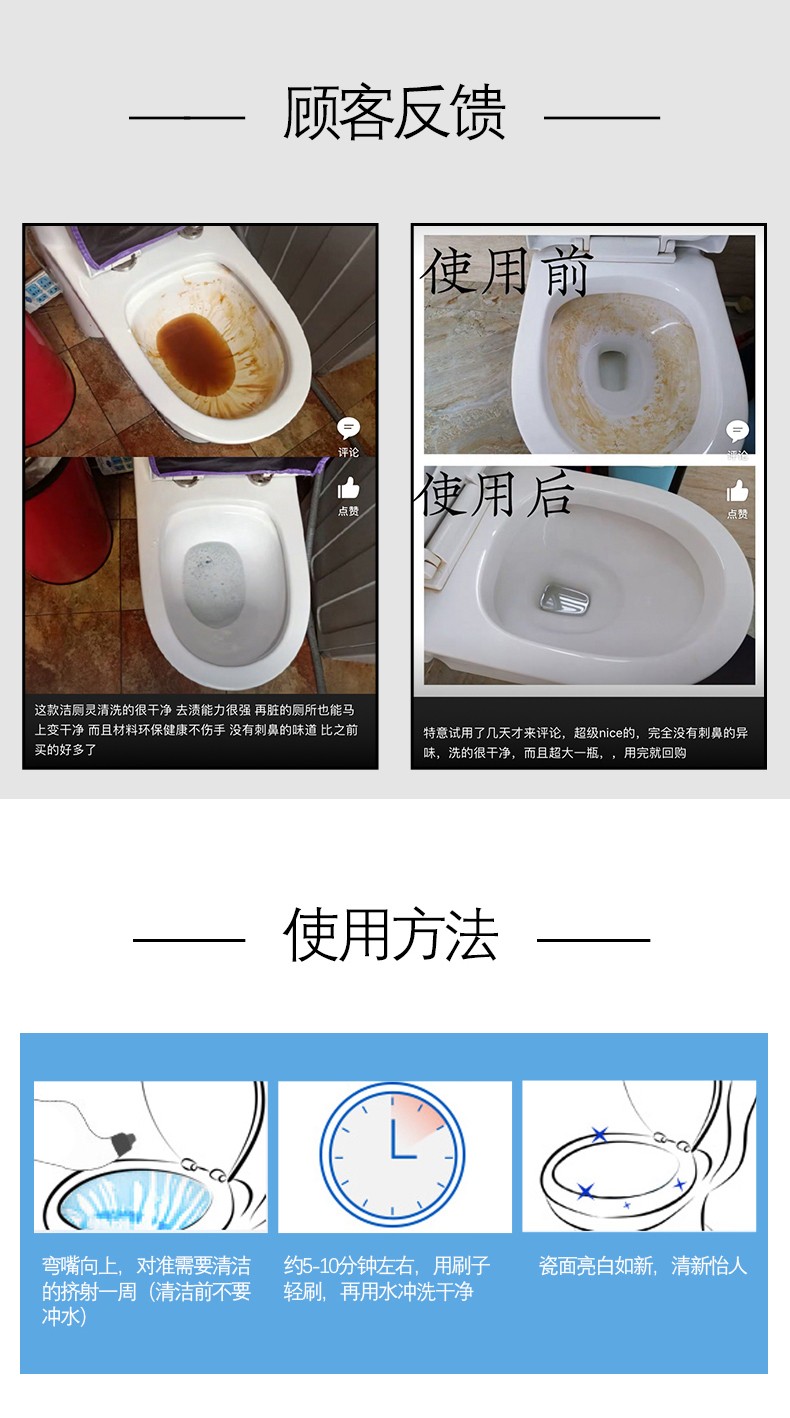 顾客反馈

评论

点赞

这款洁厕灵清洗的很干净 去渍能力很强 再脏的厕所也能马上变干净 而且材料环保健康不伤手 没有刺鼻的味道 比之前买的好多了

使用前

评论

使用后

点赞

特意试用了几天才来评论，超级nice的，完全没有刺鼻的异味，洗的很干净，而且超大一瓶，，用完就回购

使用方法

弯嘴向上，对准需要清洁的挤射一周（清洁前不要冲水）

约5-10分钟左右，用刷子轻刷，再用水冲洗干净

瓷面亮白如新，清新怡人