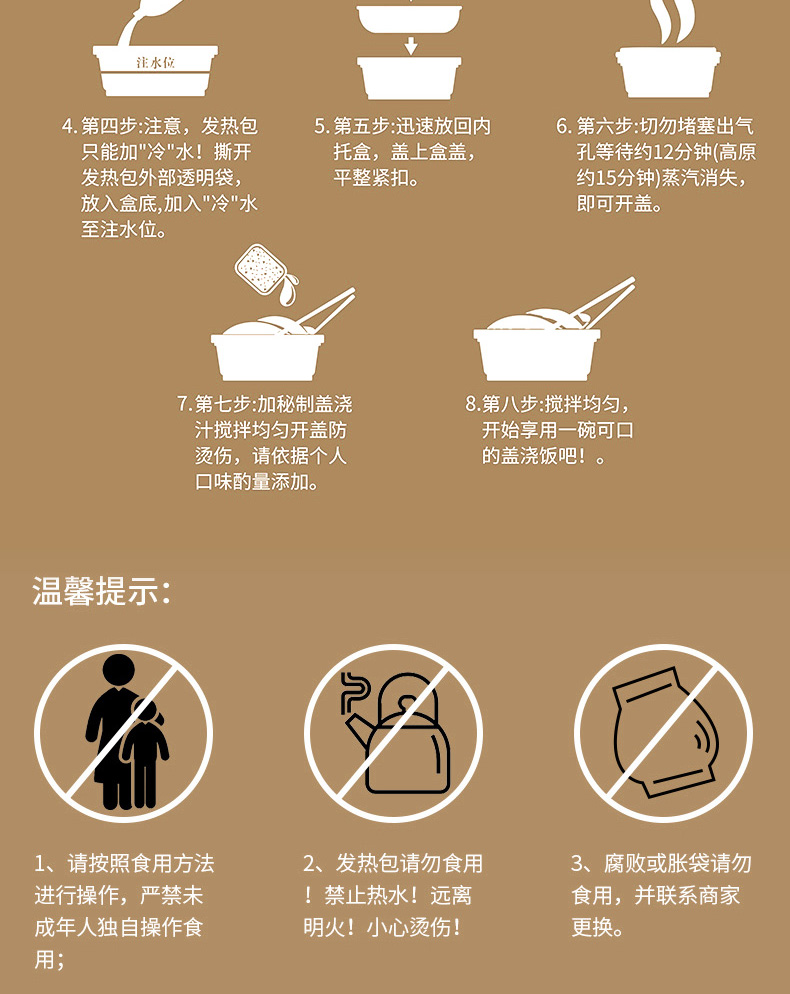 注水位

4. 第四步:注意，发热包只能加"冷"水！撕开发热包外部透明袋，放入盒底,加入"冷"水至注水位。

5. 第五步:迅速放回内托盒，盖上盒盖，平整紧扣。

6. 第六步:切勿堵塞出气孔等待约12分钟(高原约15分钟)蒸汽消失，即可开盖。

7. 第七步:加秘制盖浇汁搅拌均匀开盖防烫伤，请依据个人口味酌量添加。

8. 第八步:搅拌均匀，开始享用一碗可口的盖浇饭吧！。

温馨提示:

1、请按照食用方法进行操作，严禁未成年人独自操作食用;

2、发热包请勿食用！禁止热水！远离明火！小心烫伤！

3、腐败或胀袋请勿食用，并联系商家更换。