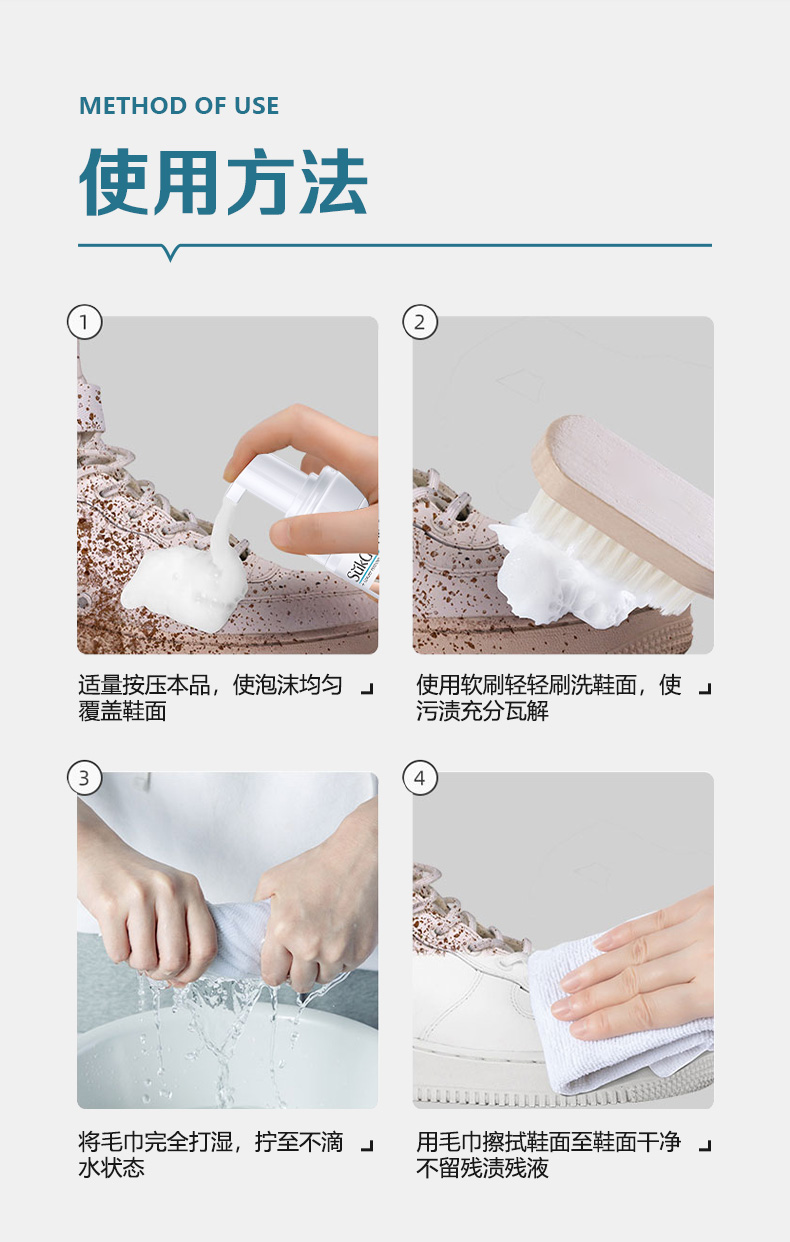 METHOD OF USE

使用方法

1

适量按压本品，使泡沫均匀覆盖鞋面

2

使用软刷轻轻刷洗鞋面，使污渍充分瓦解

3

将毛巾完全打湿，拧至不滴水状态

4

用毛巾擦拭鞋面至鞋面干净不留残渍残液