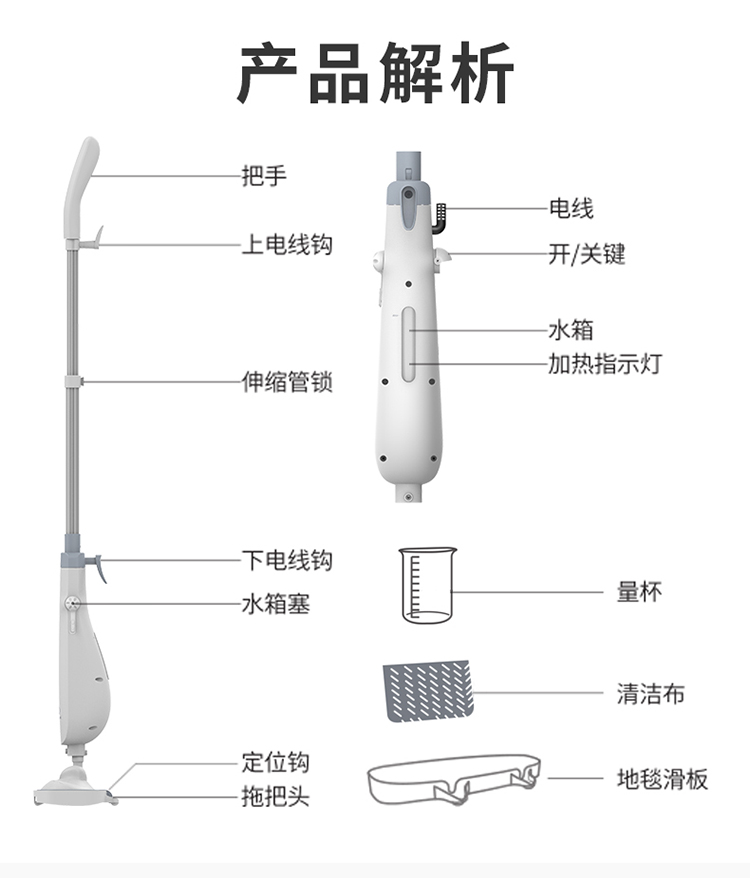 产品解析

把手

上电线钩

伸缩管锁

下电线钩

水箱塞

定位钩

拖把头

电线

开/关键

水箱

加热指示灯

量杯

清洁布

地毯滑板