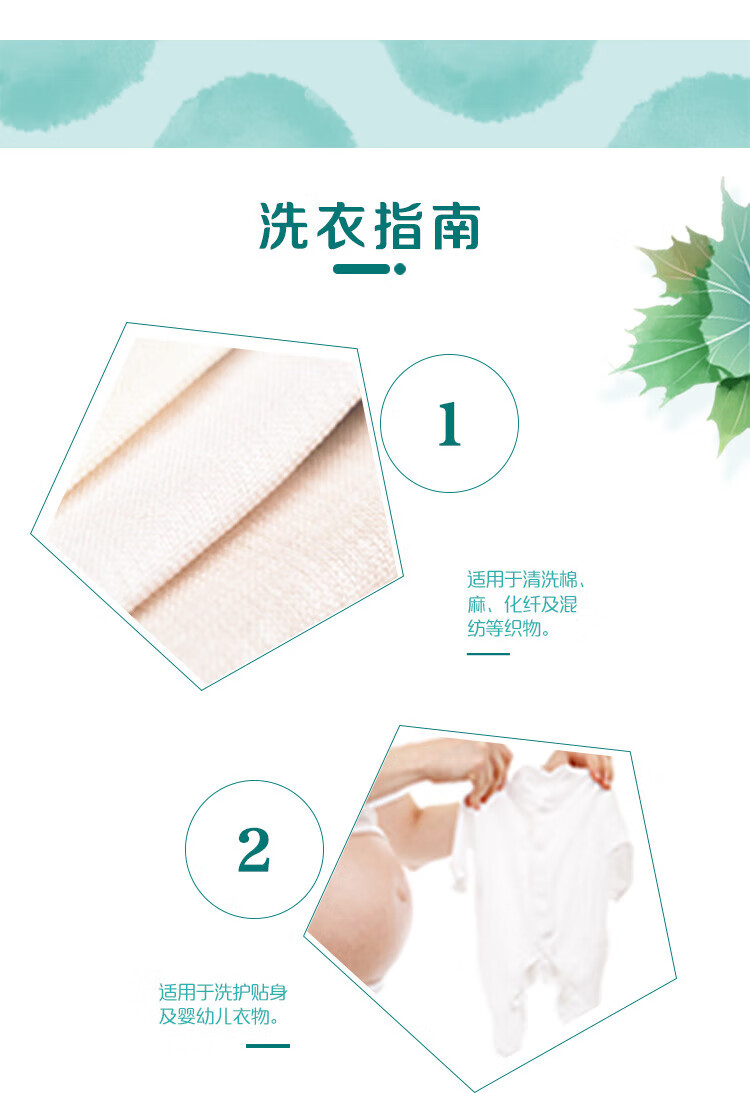 洗衣指南

1

适用于清洗棉、麻、化纤及混纺等织物。

2

适用于洗护贴身及婴幼儿衣物。