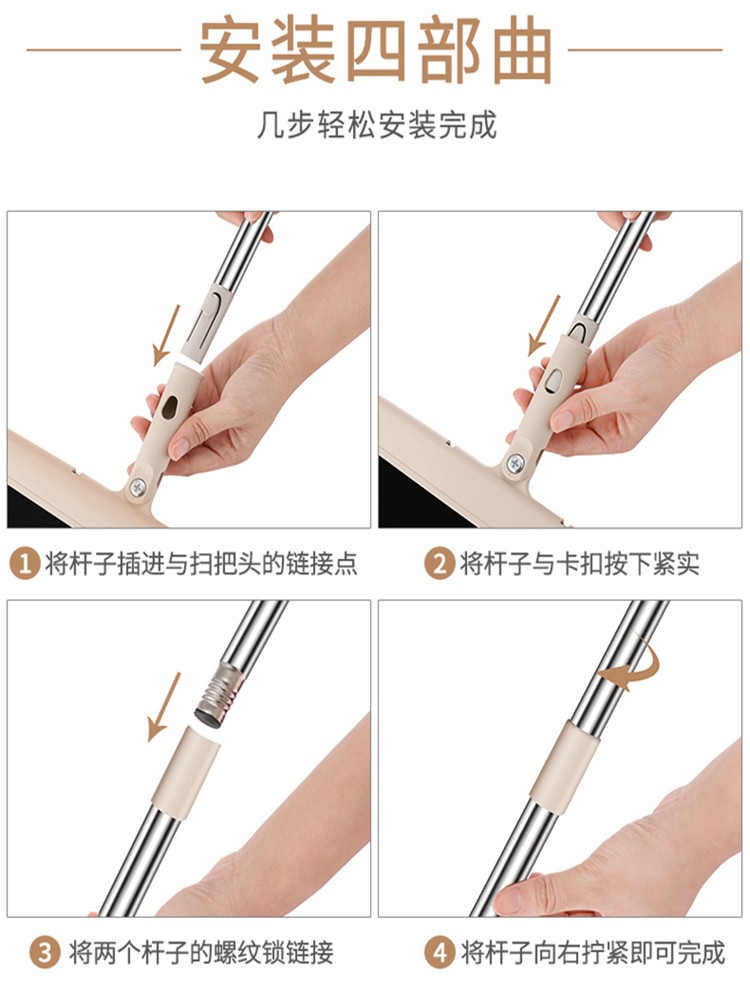 安装四部曲

几步轻松安装完成

1 将杆子插进与扫把头的链接点

2 将杆子与卡扣按下紧实

3 将两个杆子的螺纹锁链接

4 将杆子向右拧紧即可完成